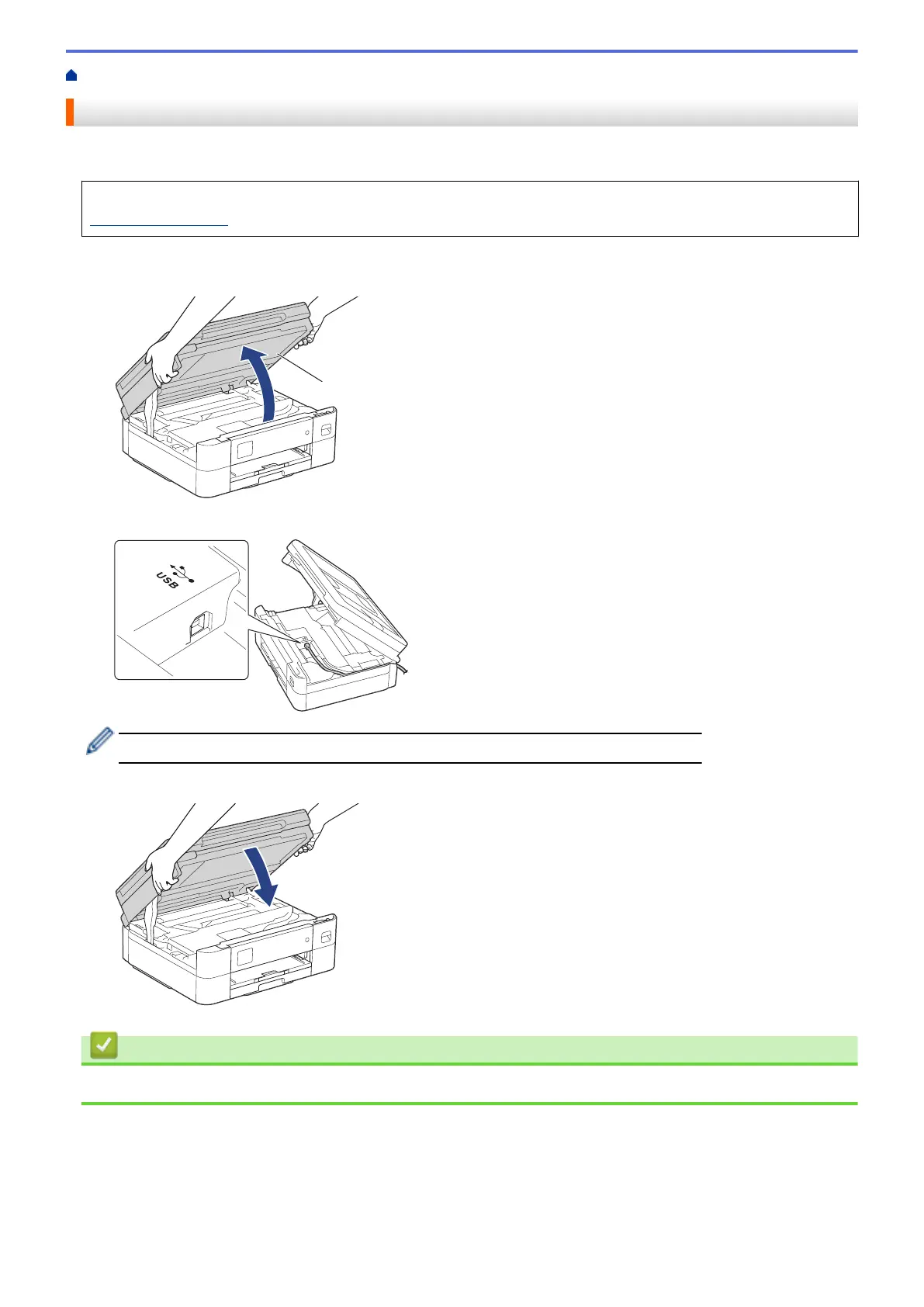 USB