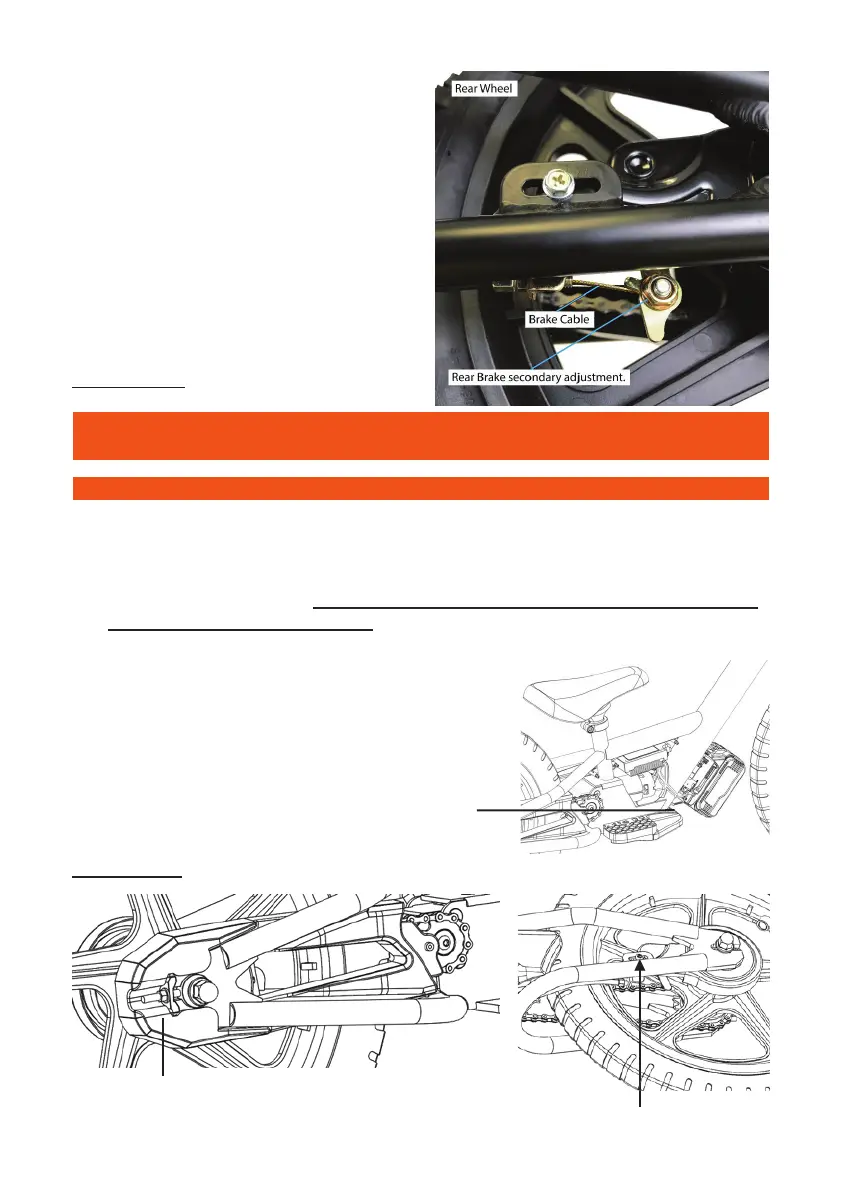 Rear Wheel

Brake Cable

Rear Brake secondary adjustment.