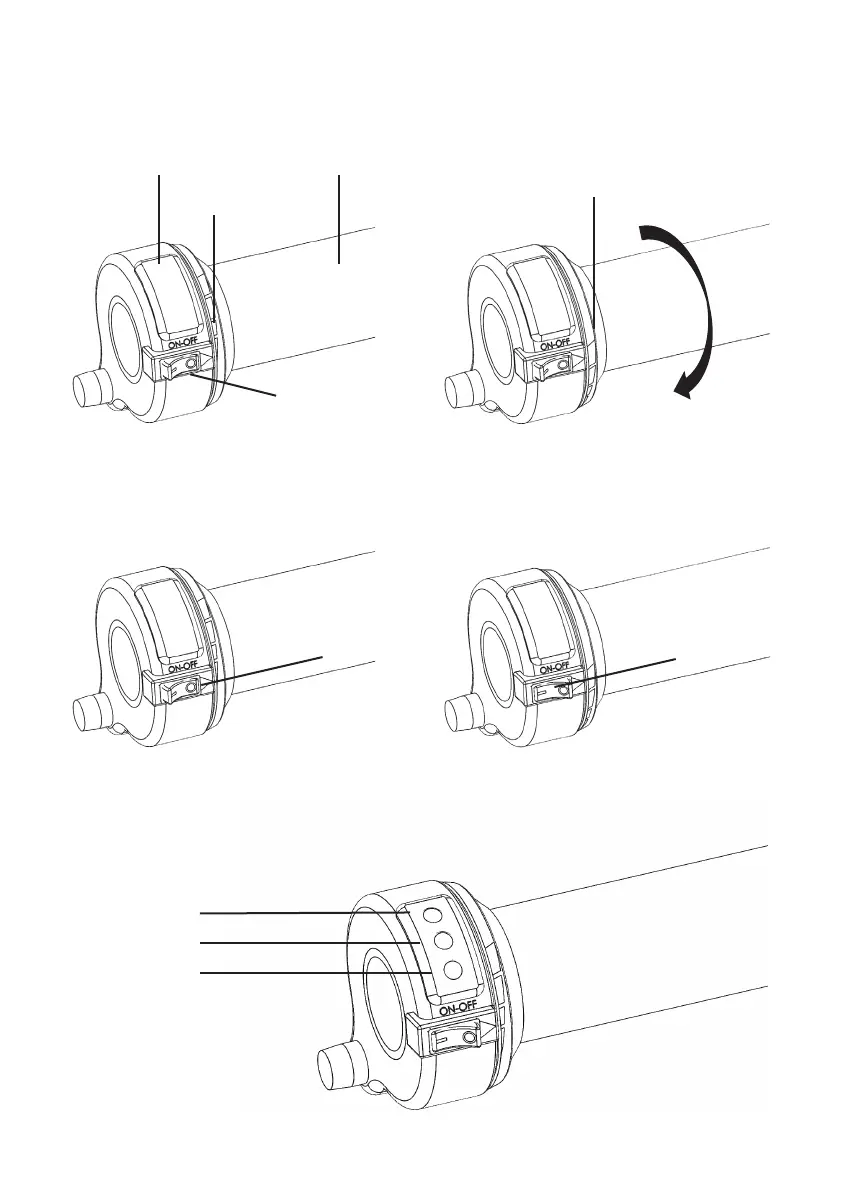 ON-OFF

ON-OFF

ON-OFF

ON-OFF

ON-OFF