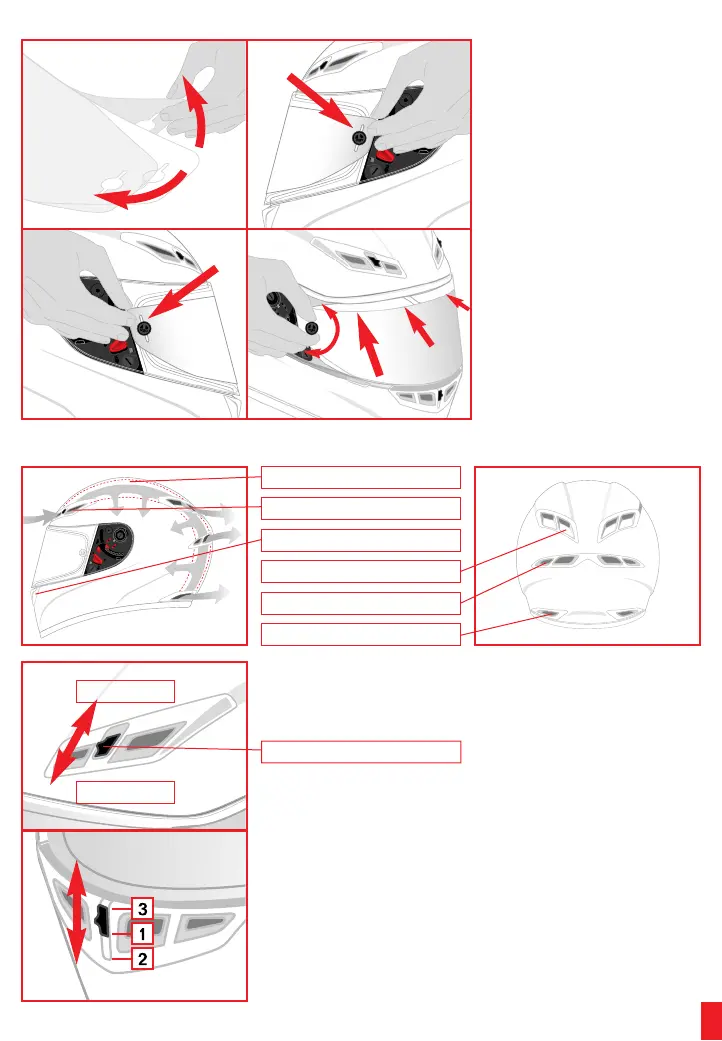 3
1
2