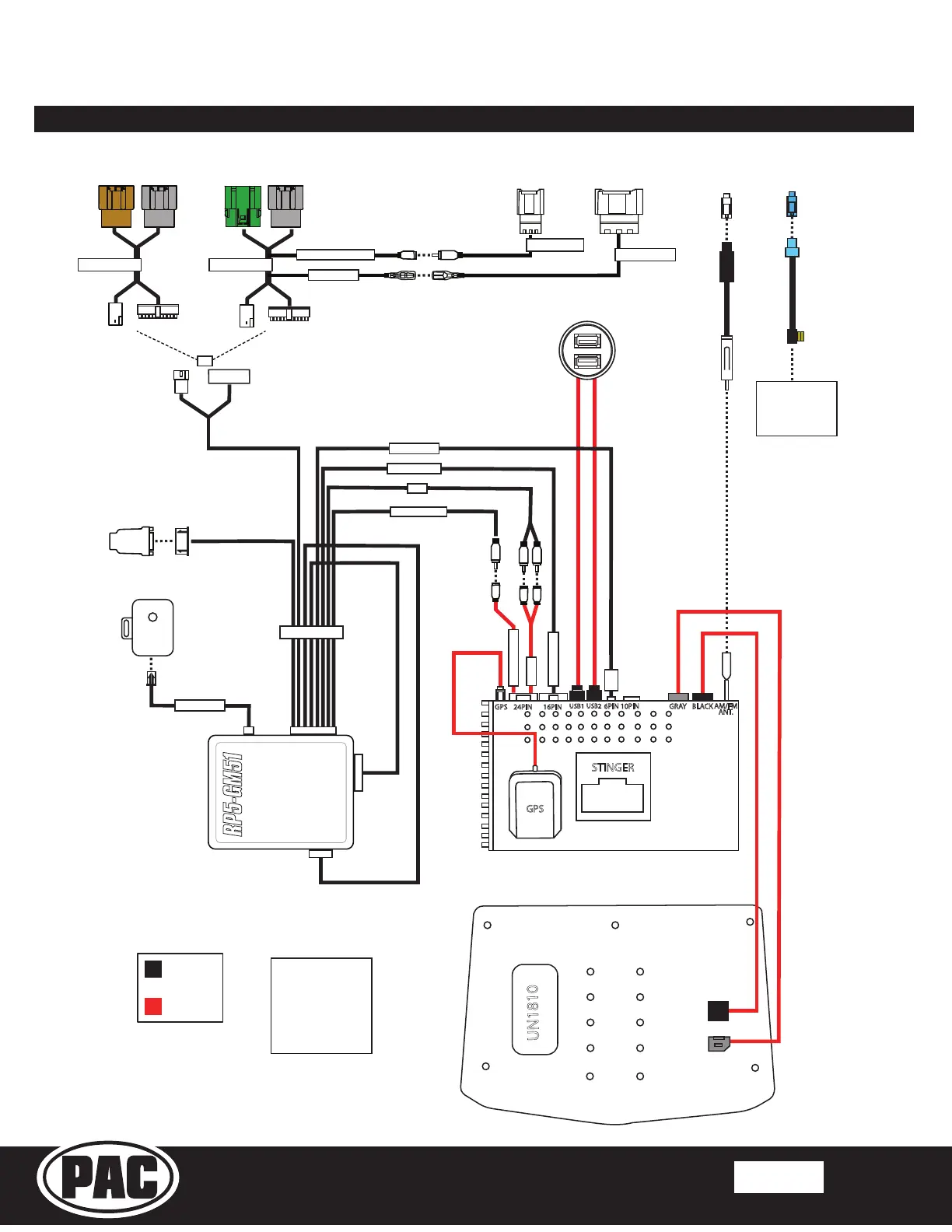 GPS 24PIN 16PIN USB1 USB2 6PIN 10PIN GRAY BLACK AM/FM ANT.

STINGER

GPS

RP5-GM51

UN1810

PAC