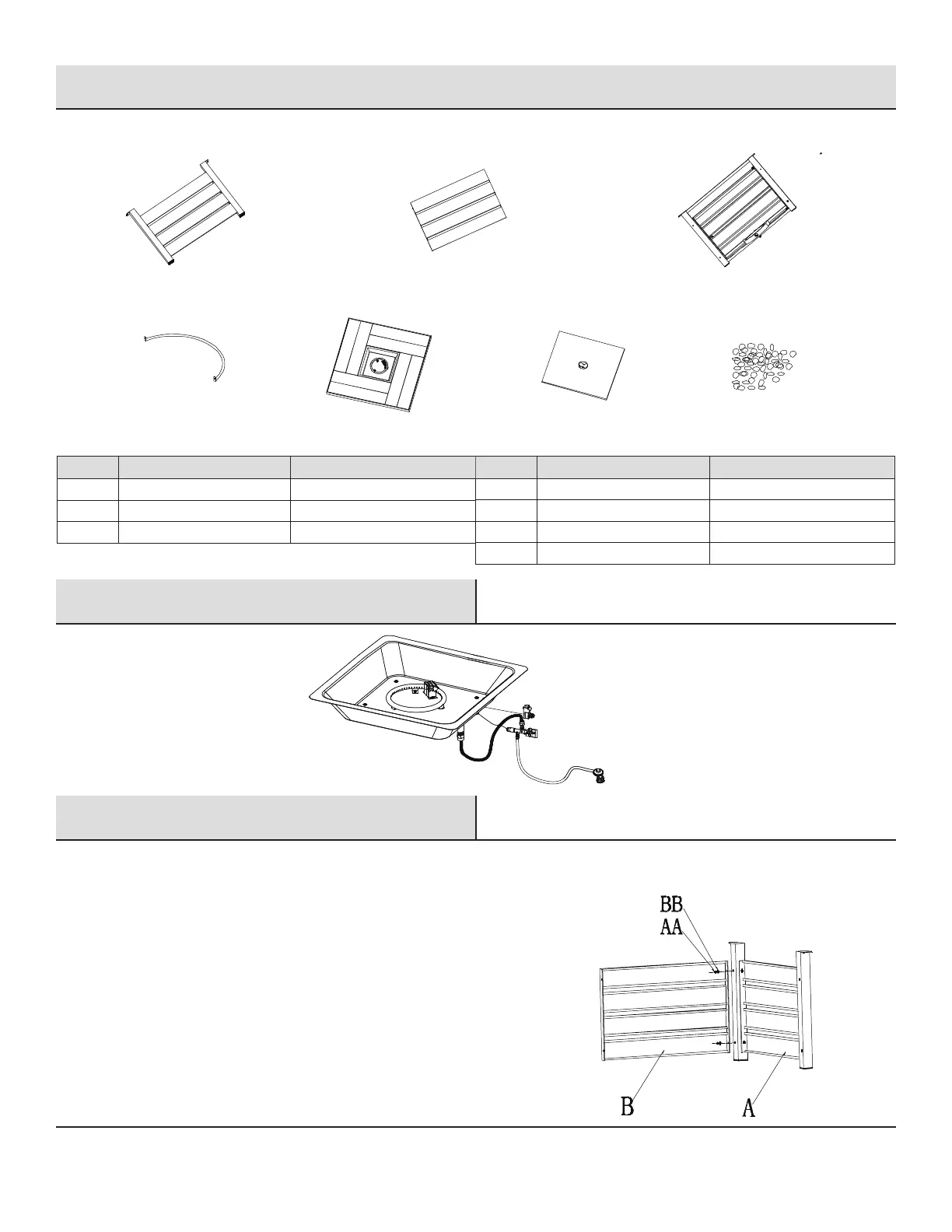 BB
AA
B
A