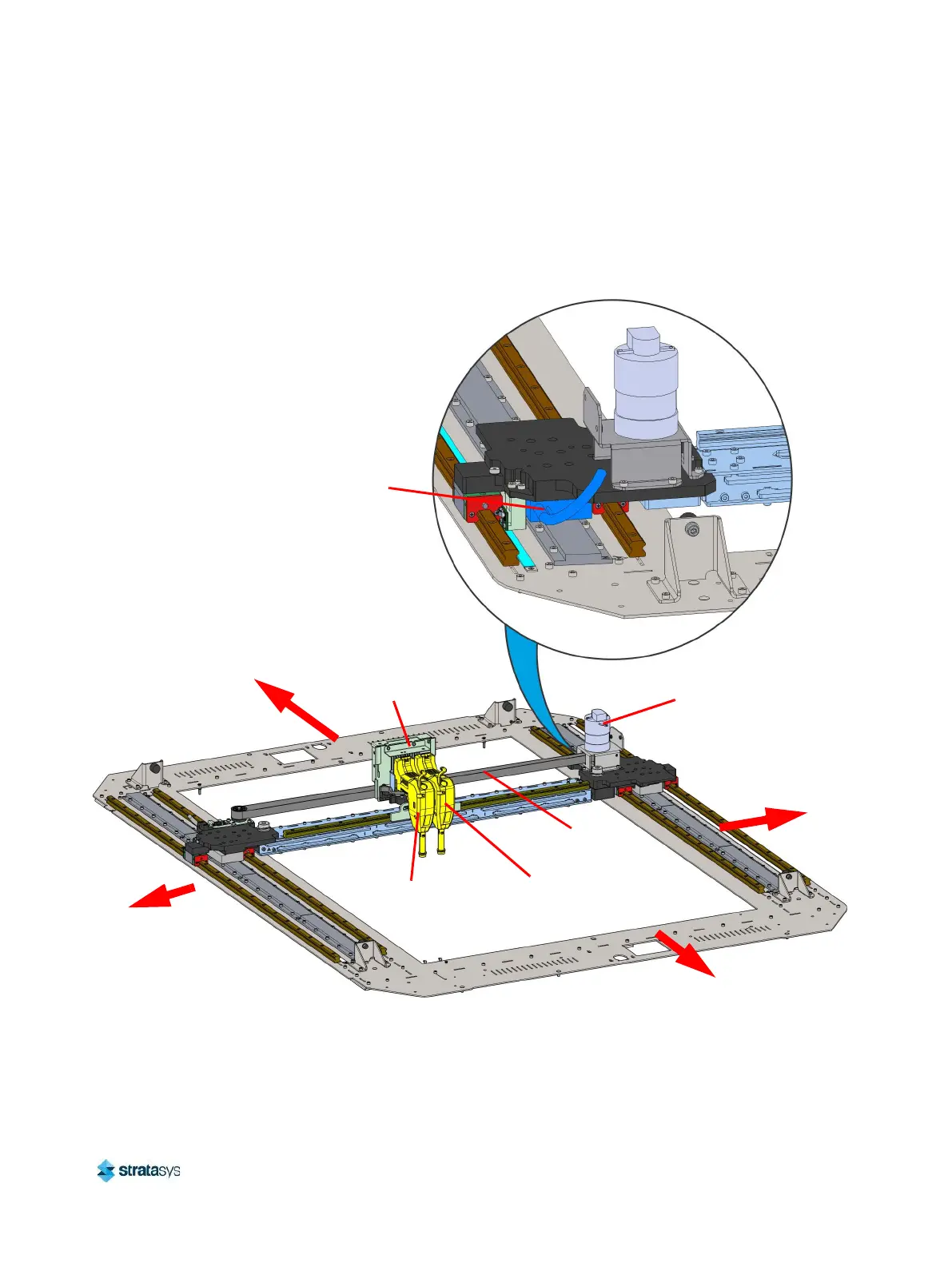 stratasys