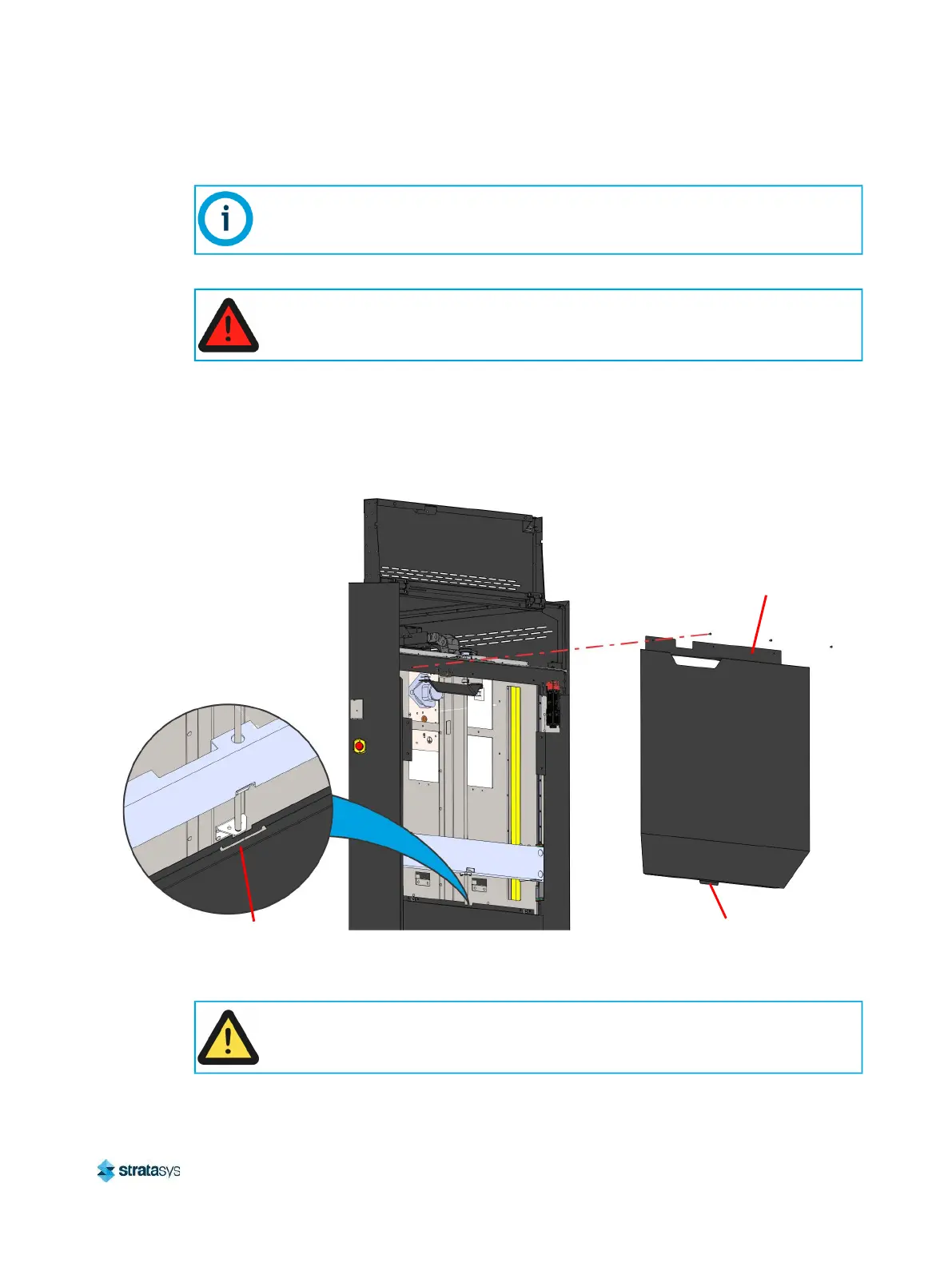 stratasys