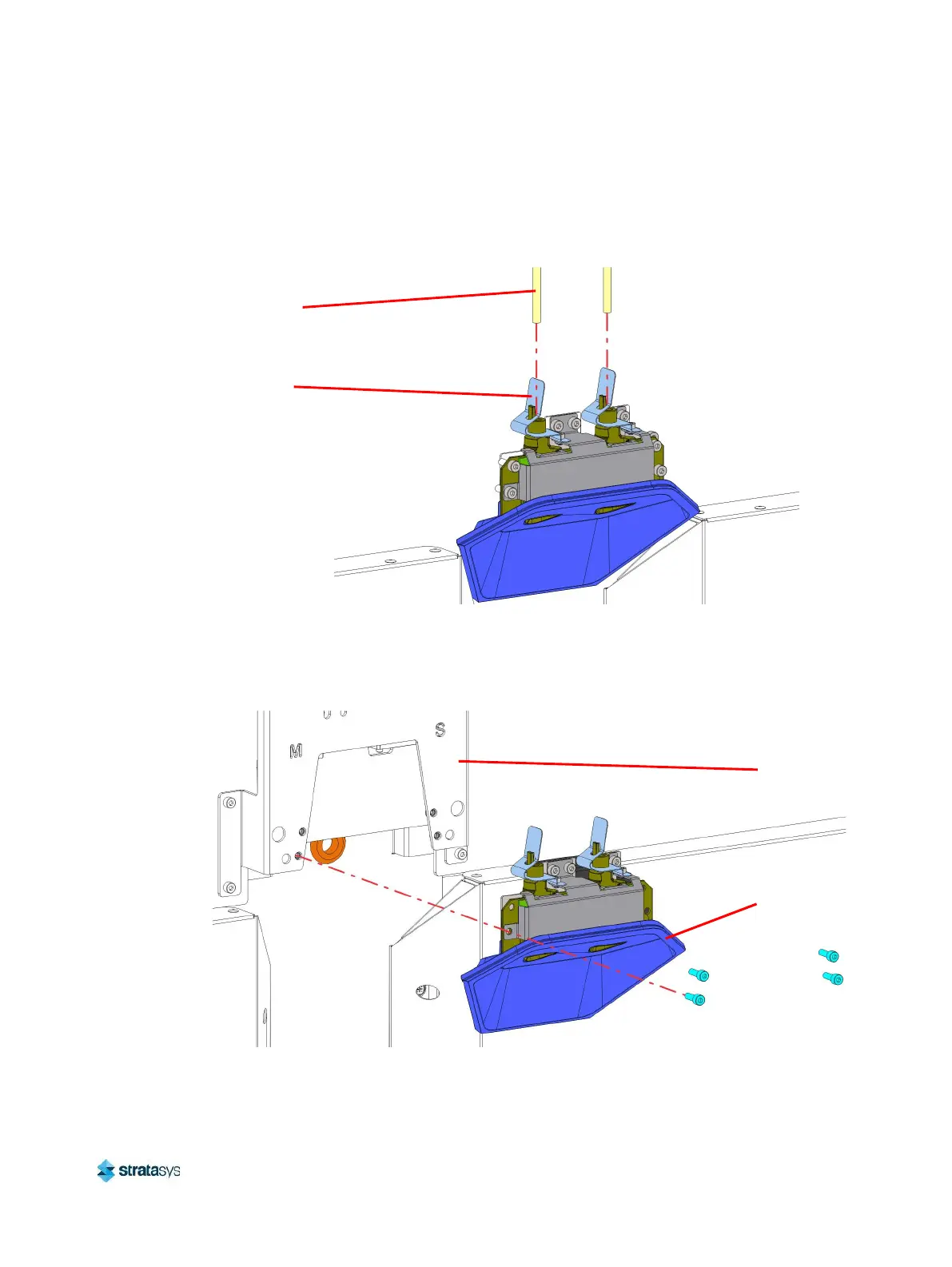 M

S

stratasys