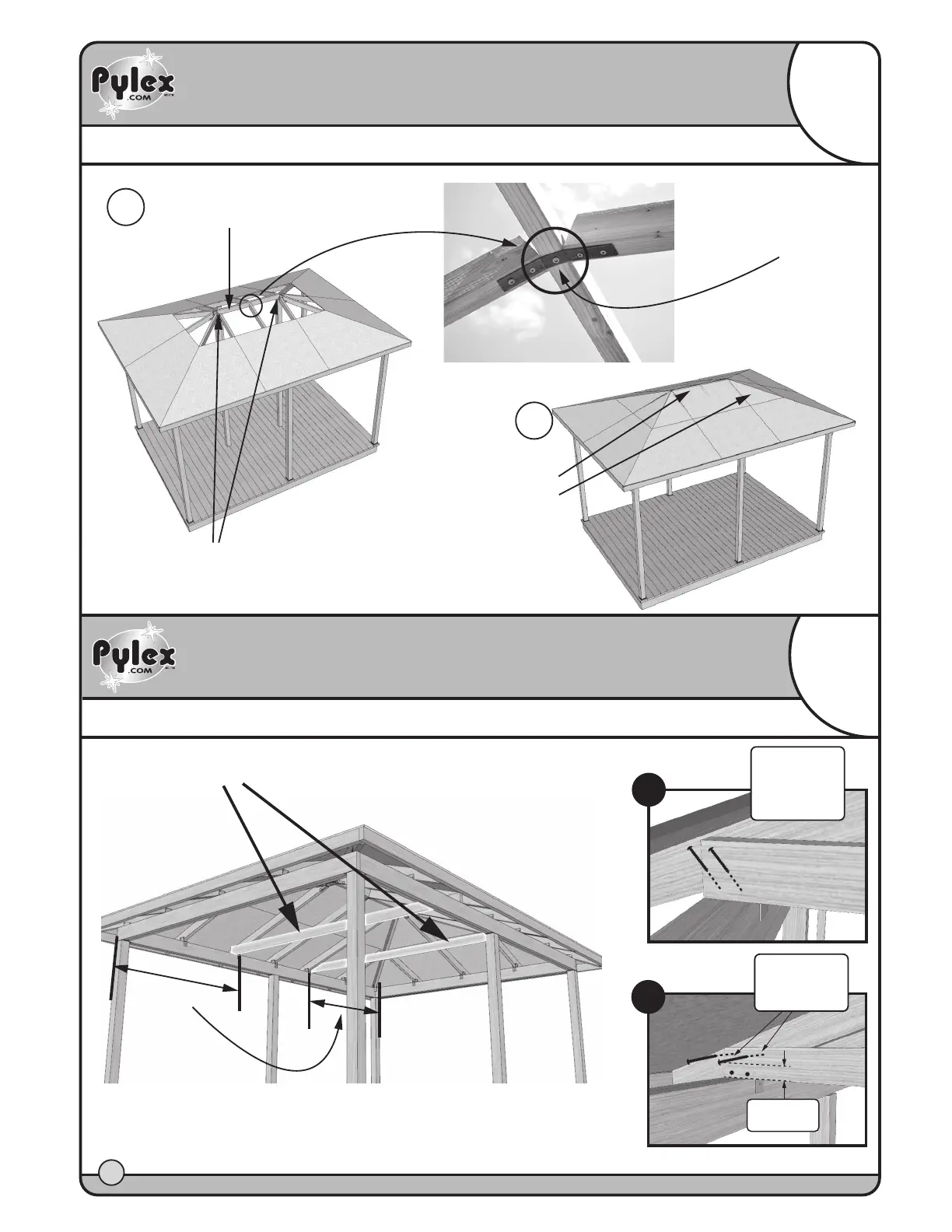 Pylex .COM

Pylex .COM