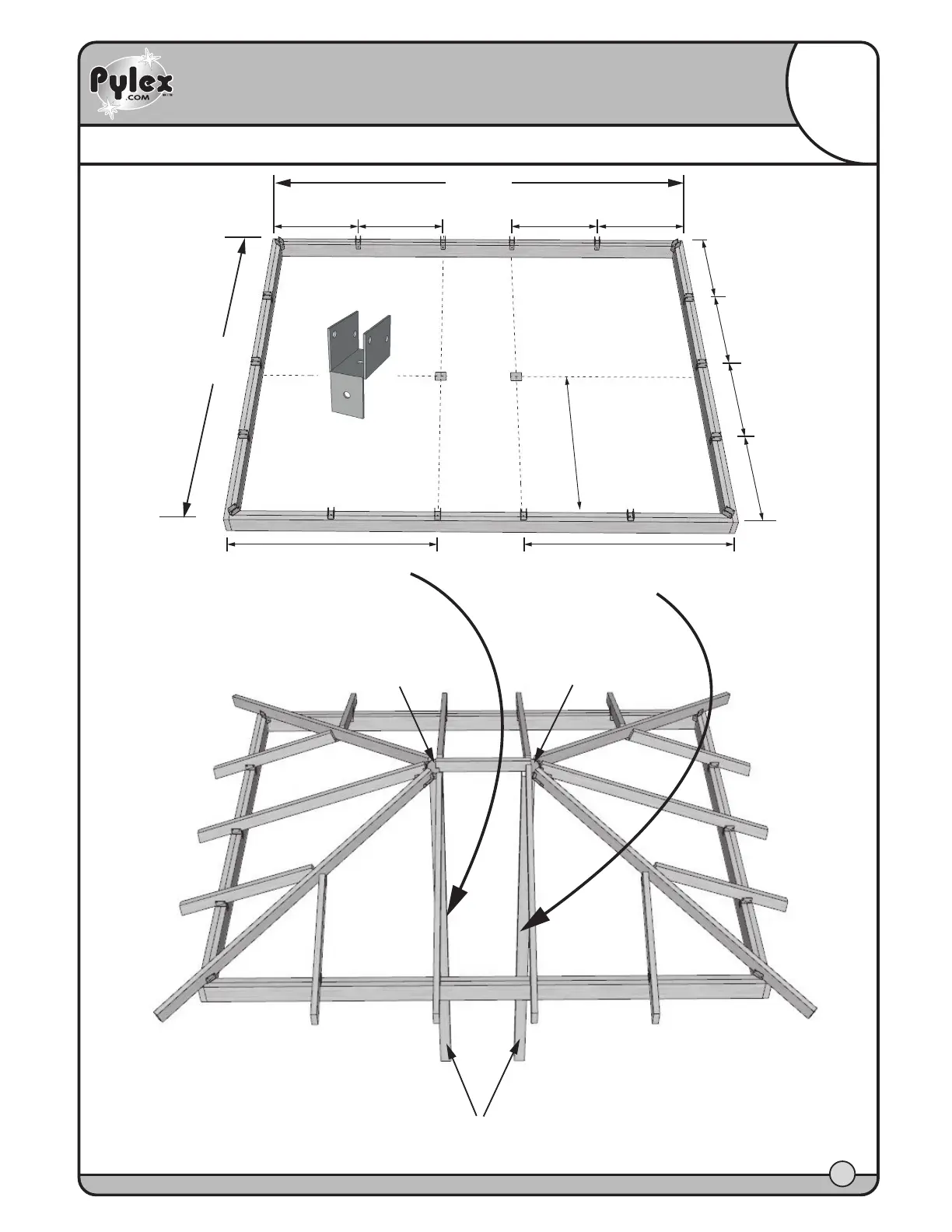 Pylex
.COM