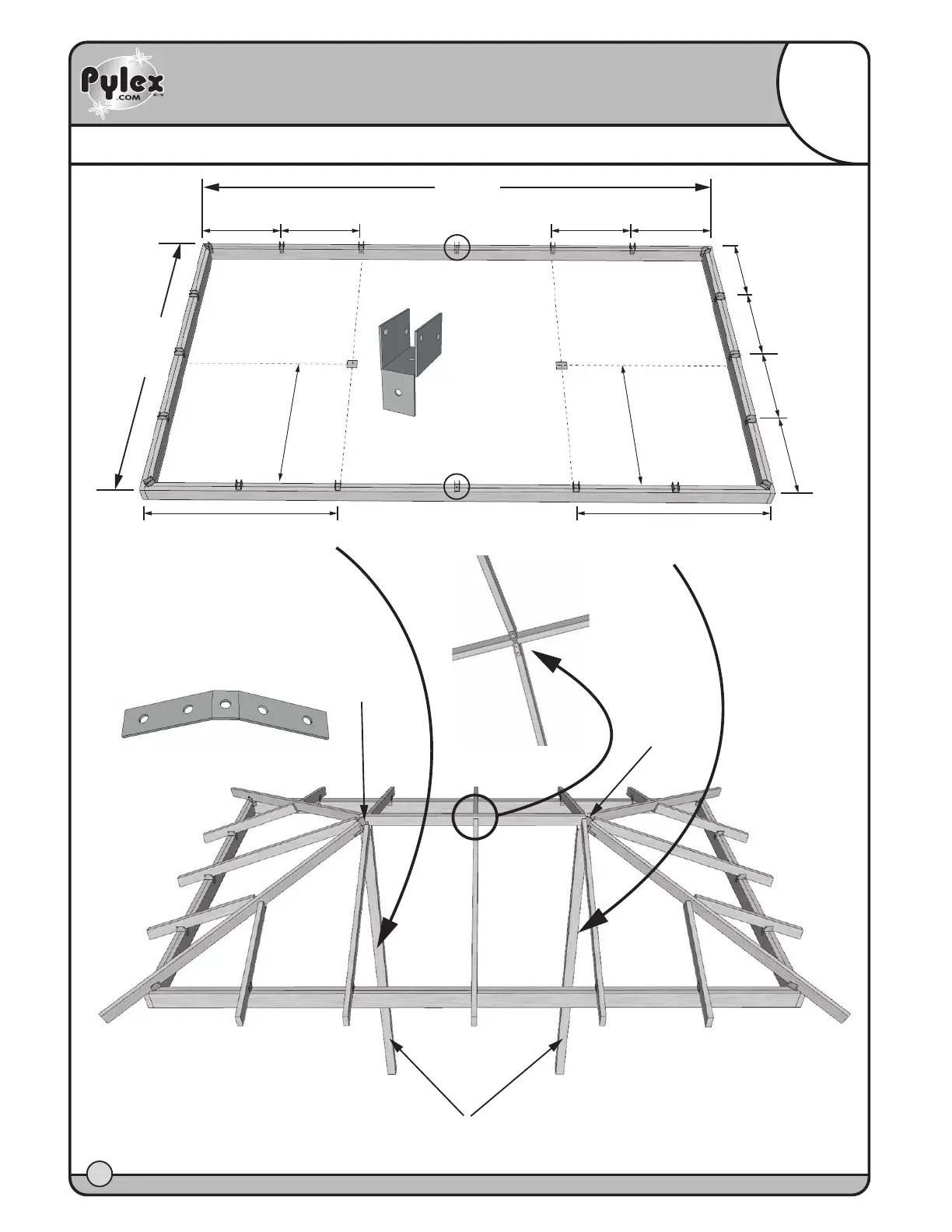 Pylex
.COM