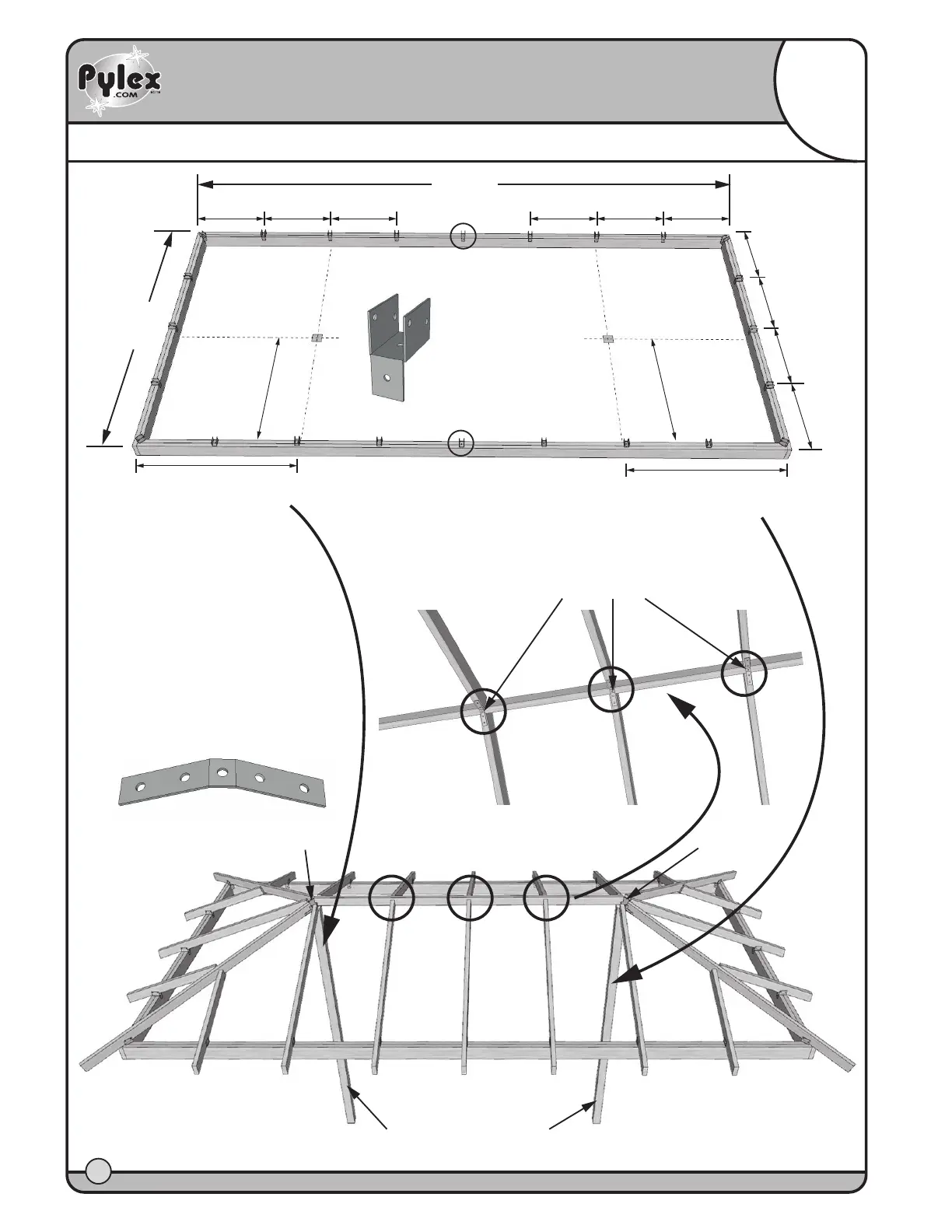 Pylex
.COM