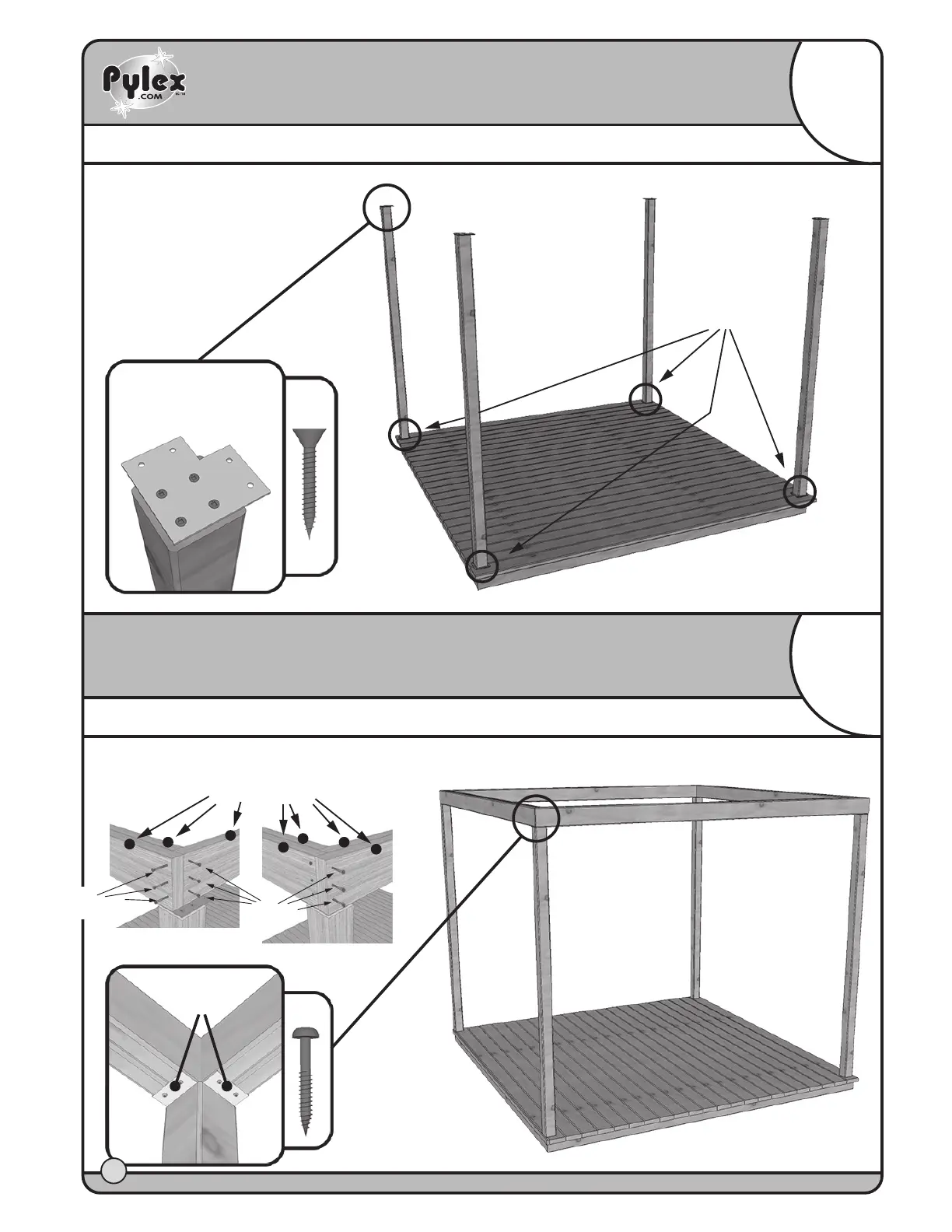 Pylex
.COM