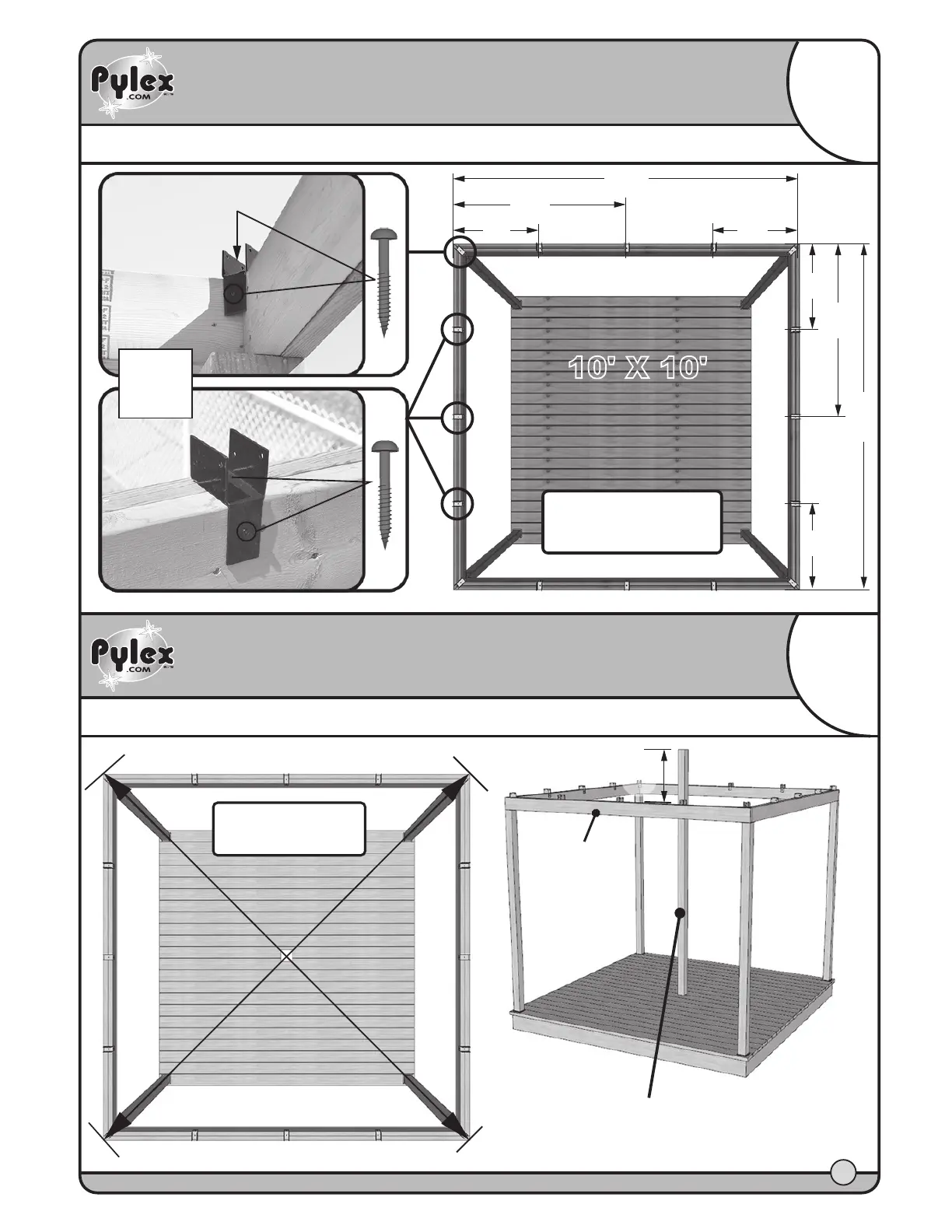 Pylex .COM

10' X 10'

Pylex .COM