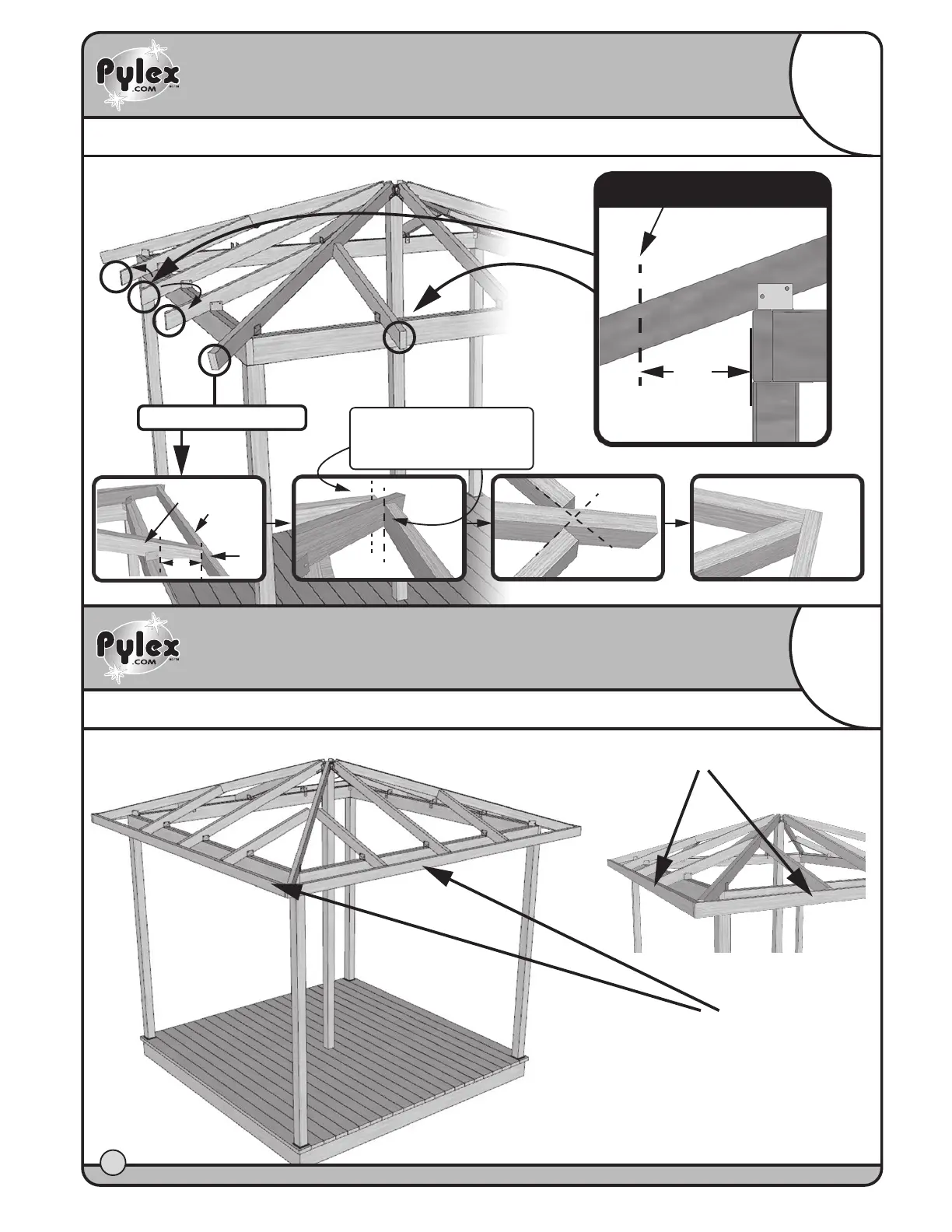 Pylex
.COM

Pylex
.COM