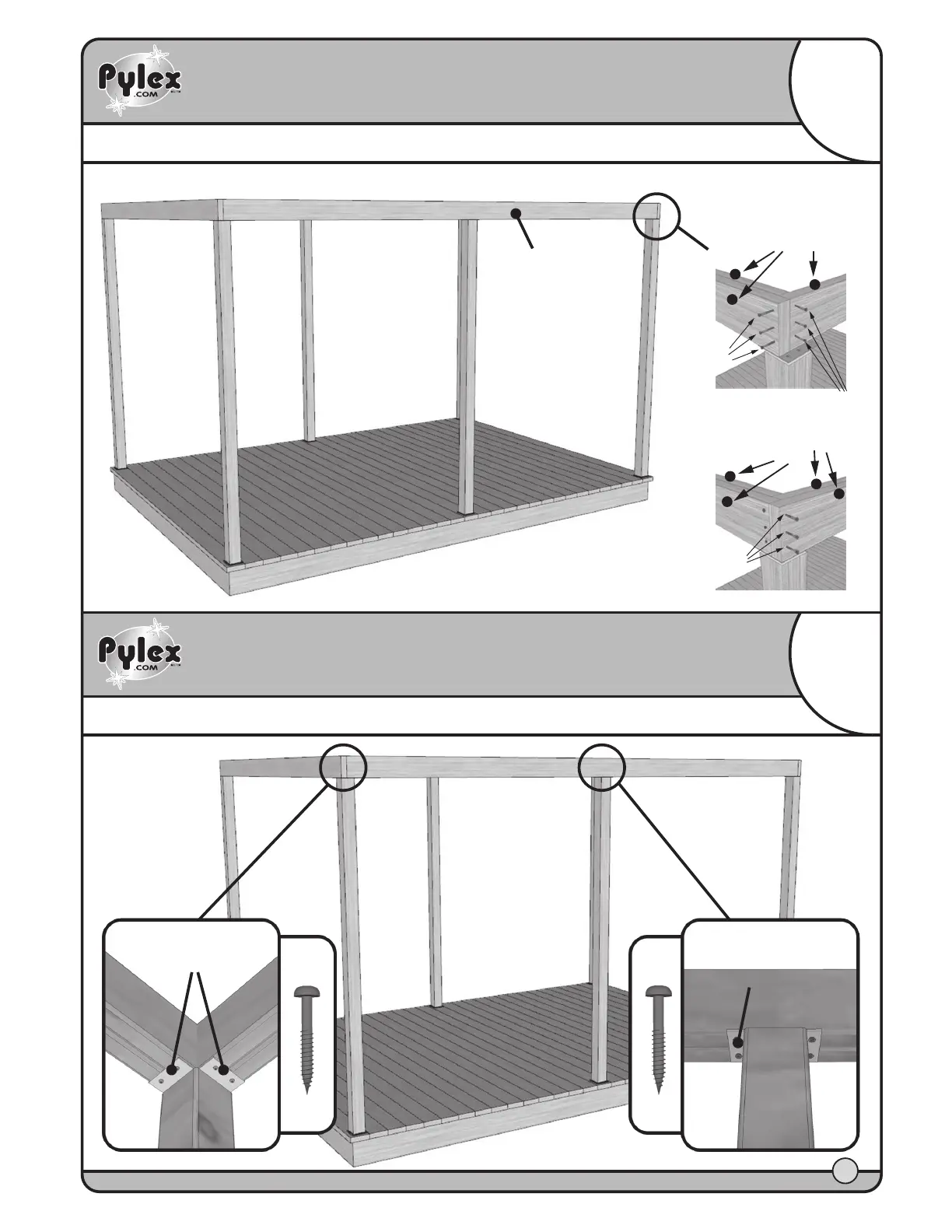 Pylex .COM

Pylex .COM