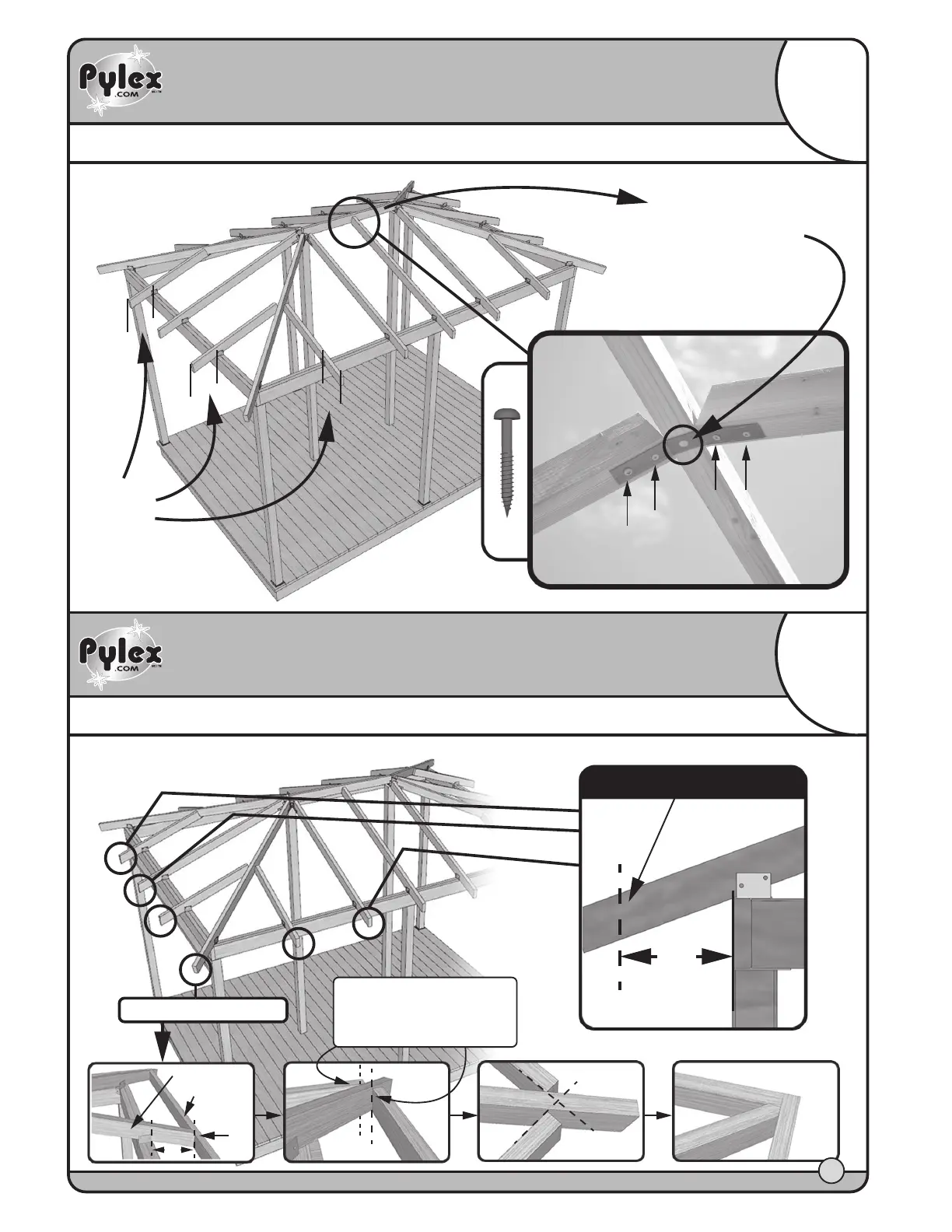 Pylex .COM

Pylex .COM