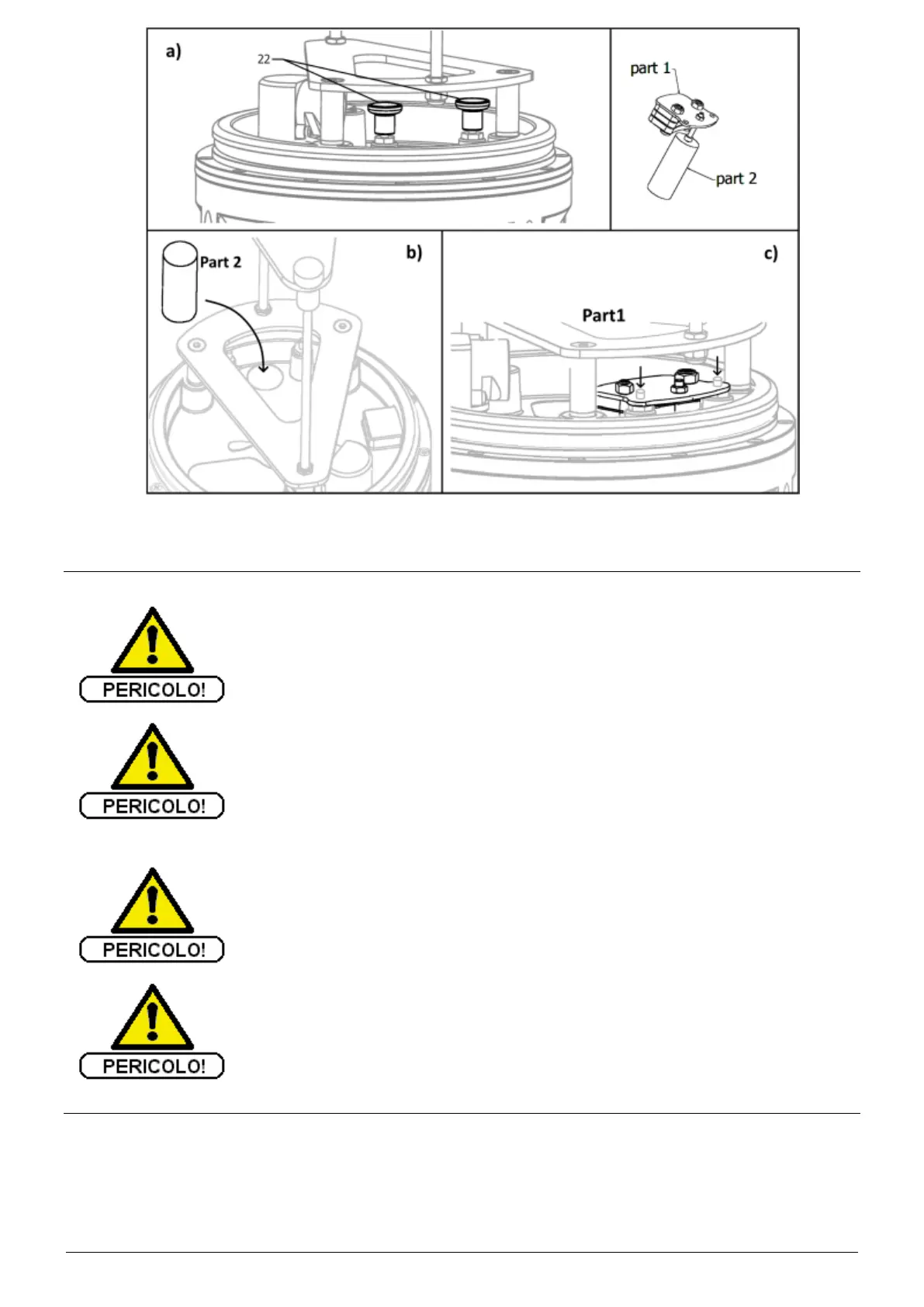 a)
22
part 1
part 2
Part 2
b)
c)
Part1

PERICOLO!

PERICOLO!

PERICOLO!

PERICOLO!