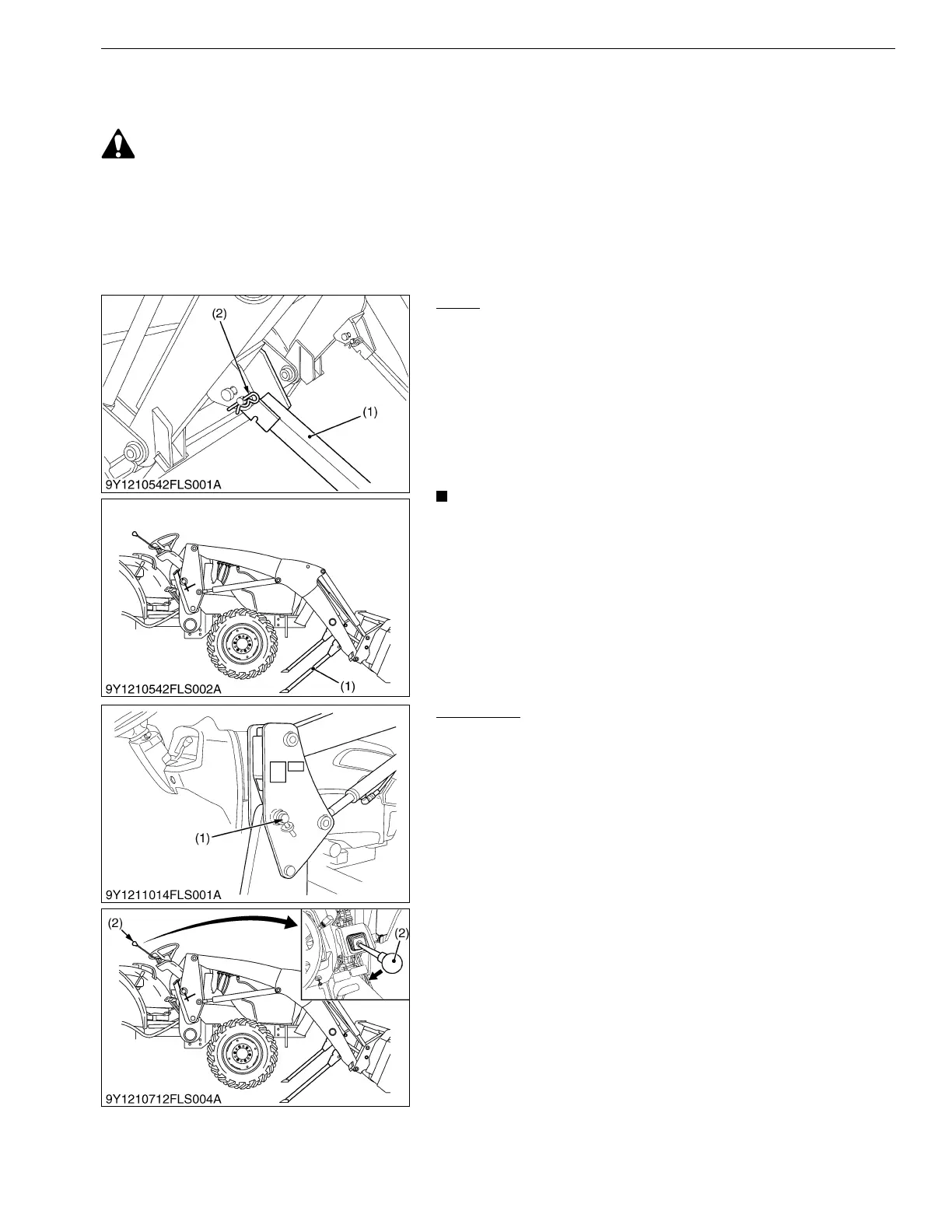 (2)

(1)

9Y1210542FLS001A

(1)

9Y1210542FLS002A

(1)

9Y1211014FLS001A

(2)

(2)

9Y1210712FLS004A