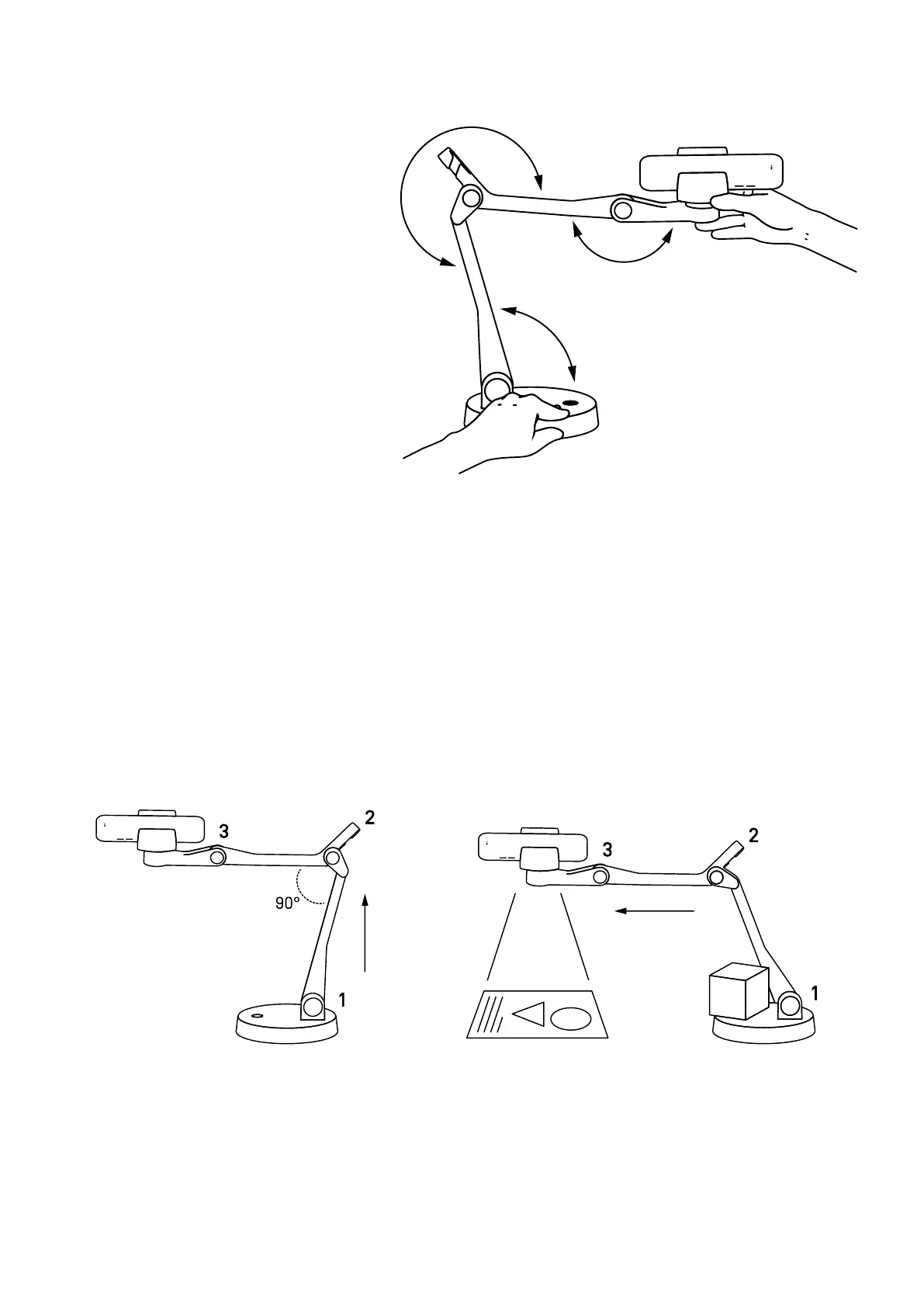 3
2
90°
1

3
2
1