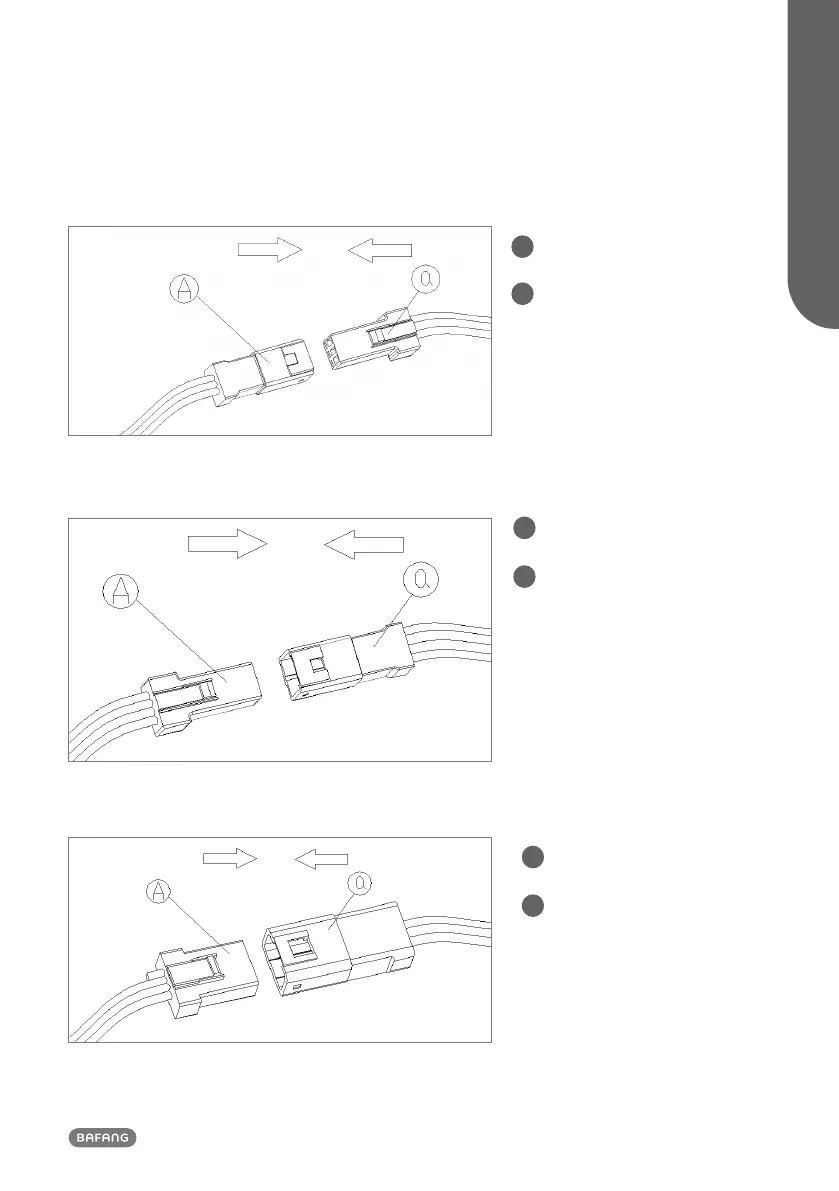 A

a

A

a

A

a

BAFANG