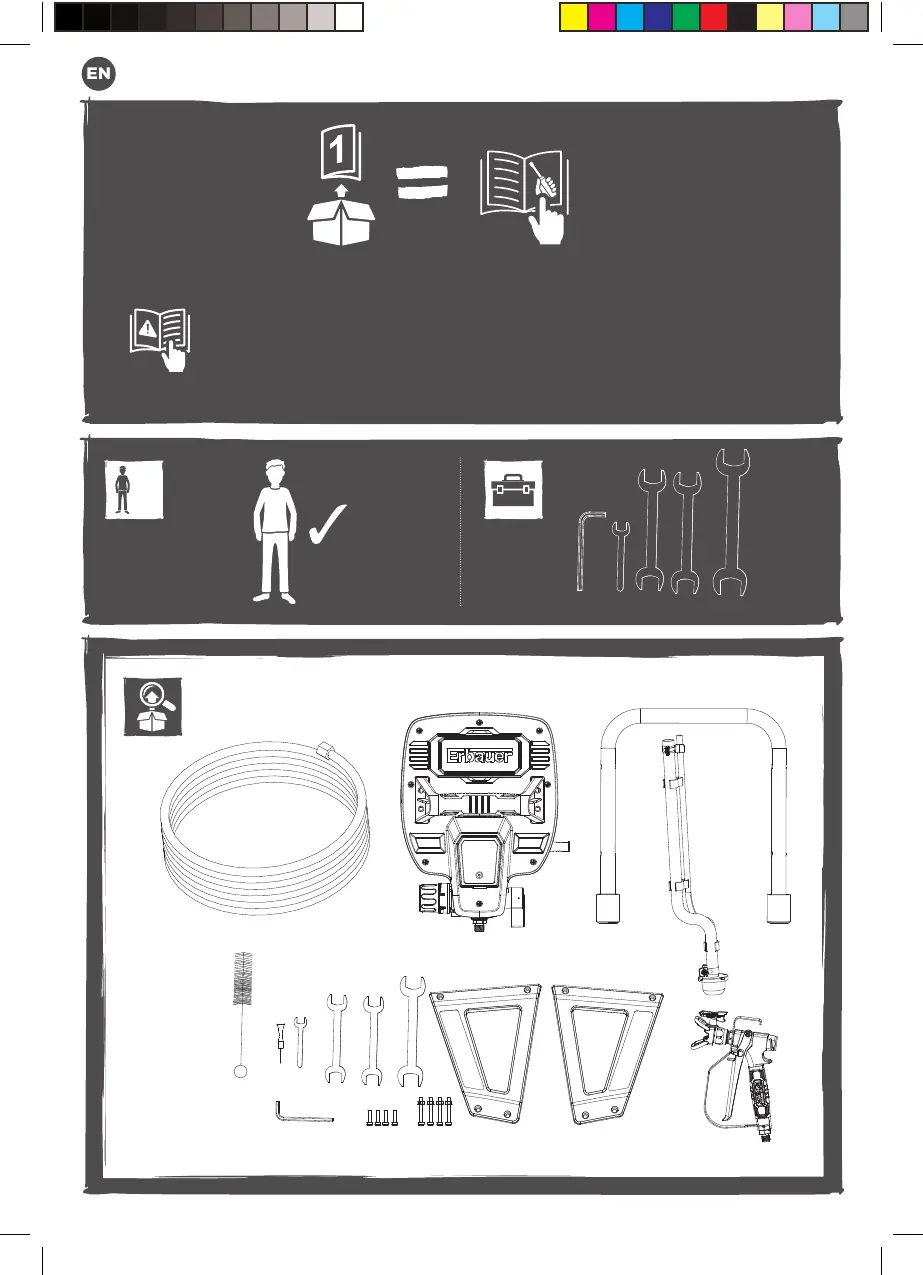 EN

1

Erbauer