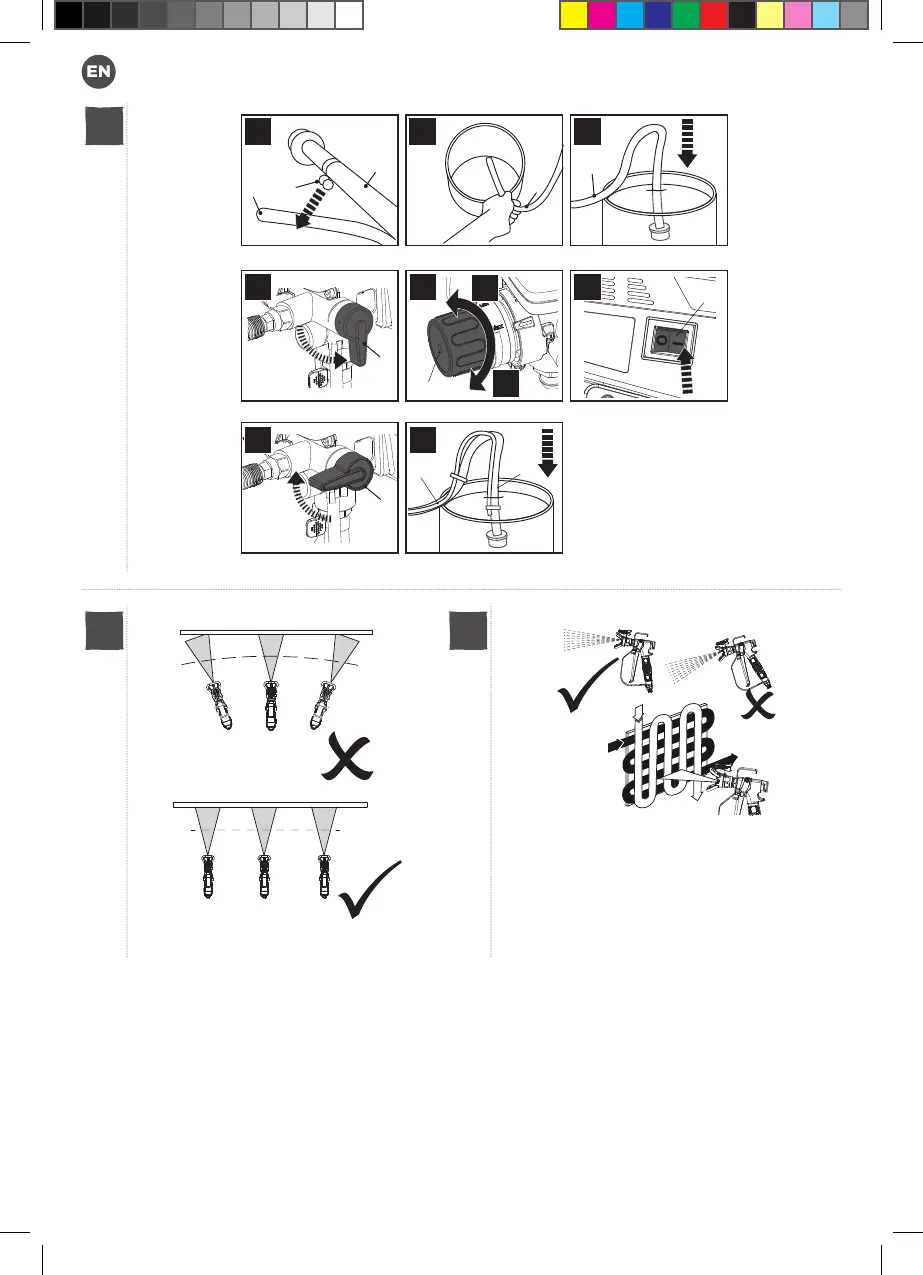 EN