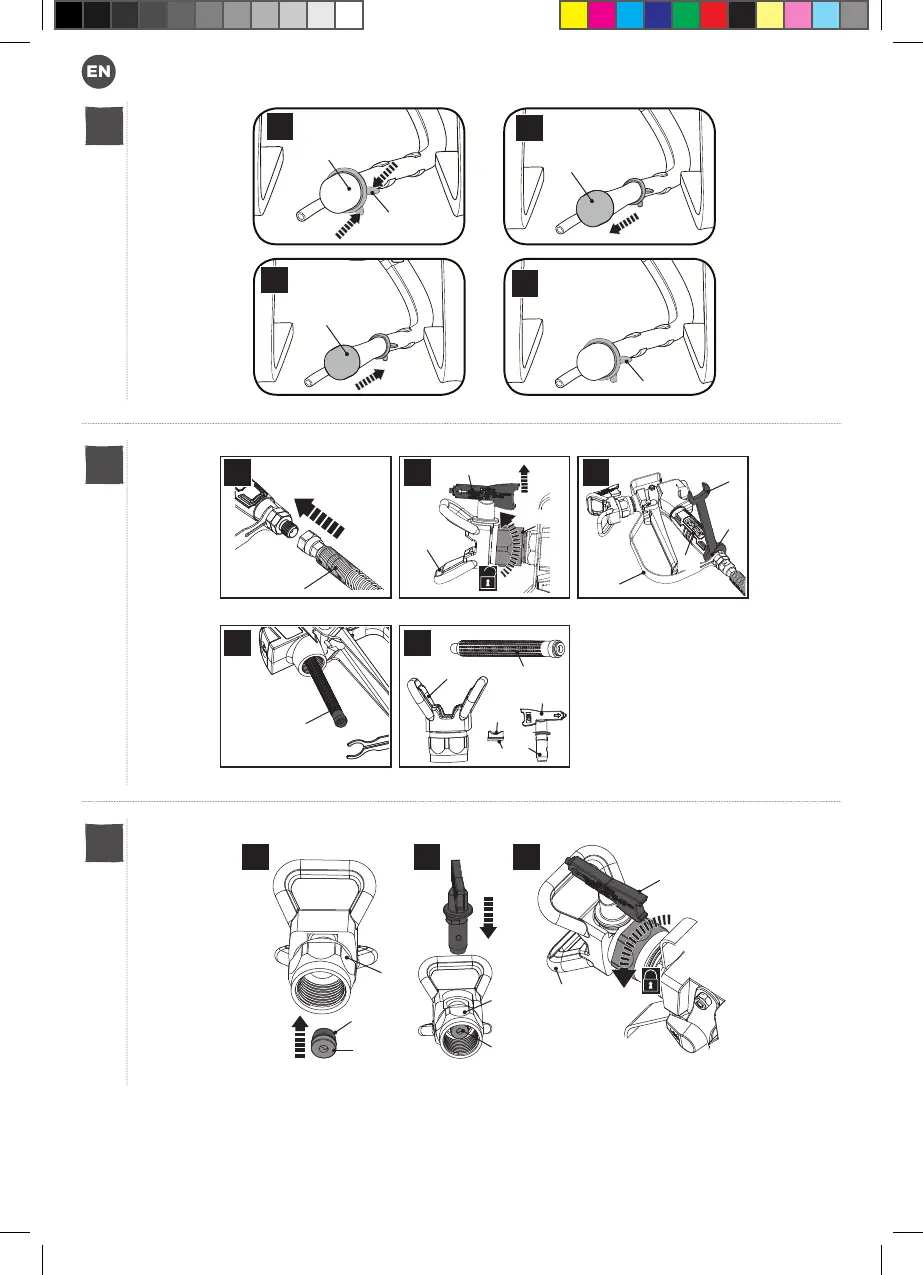 EN