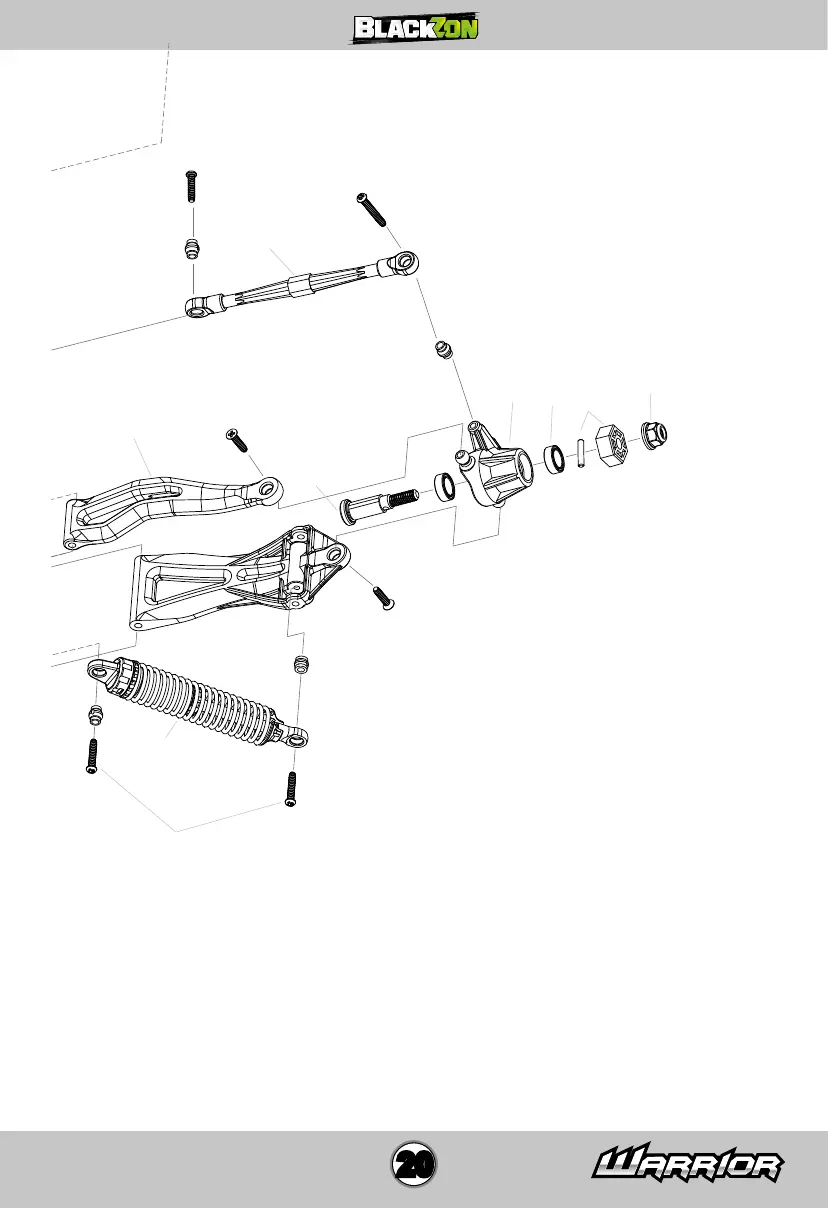 BLACKZON

20

WARRIOR