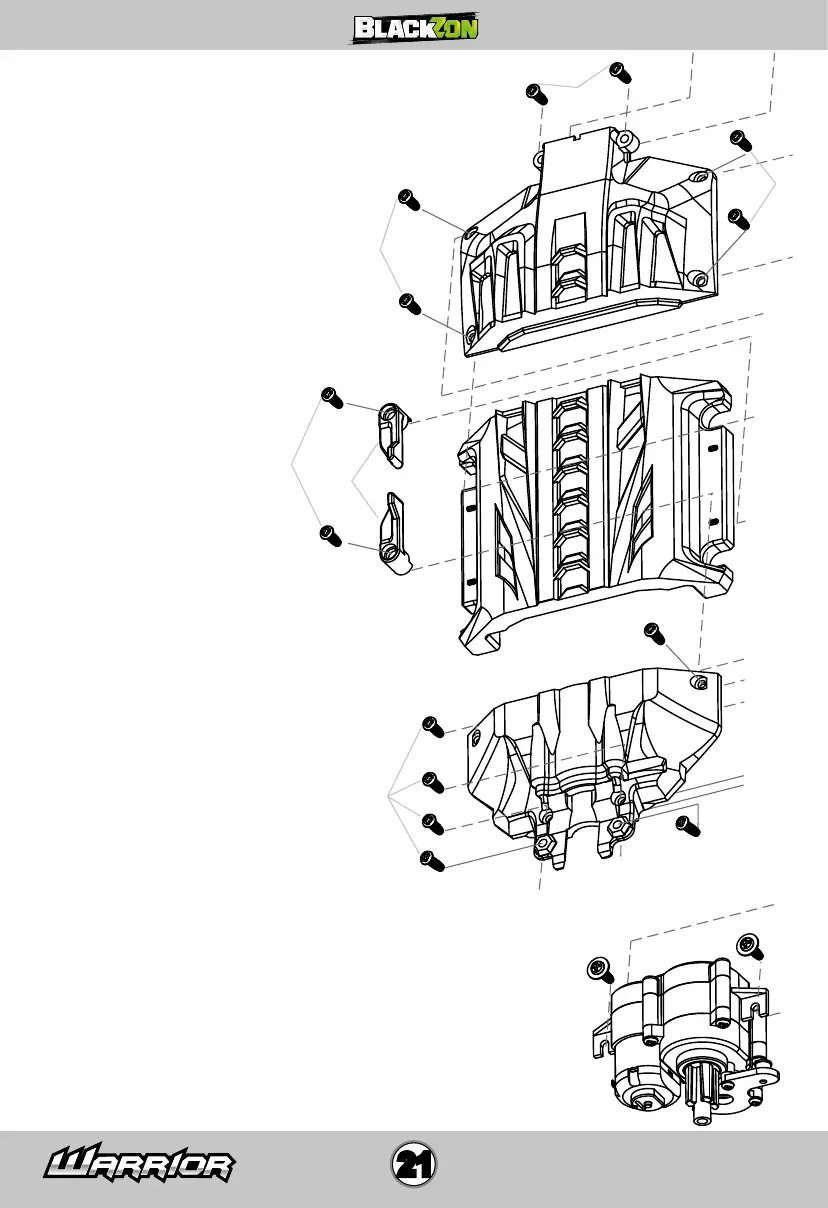 BLACKZON

WARRIOR

21