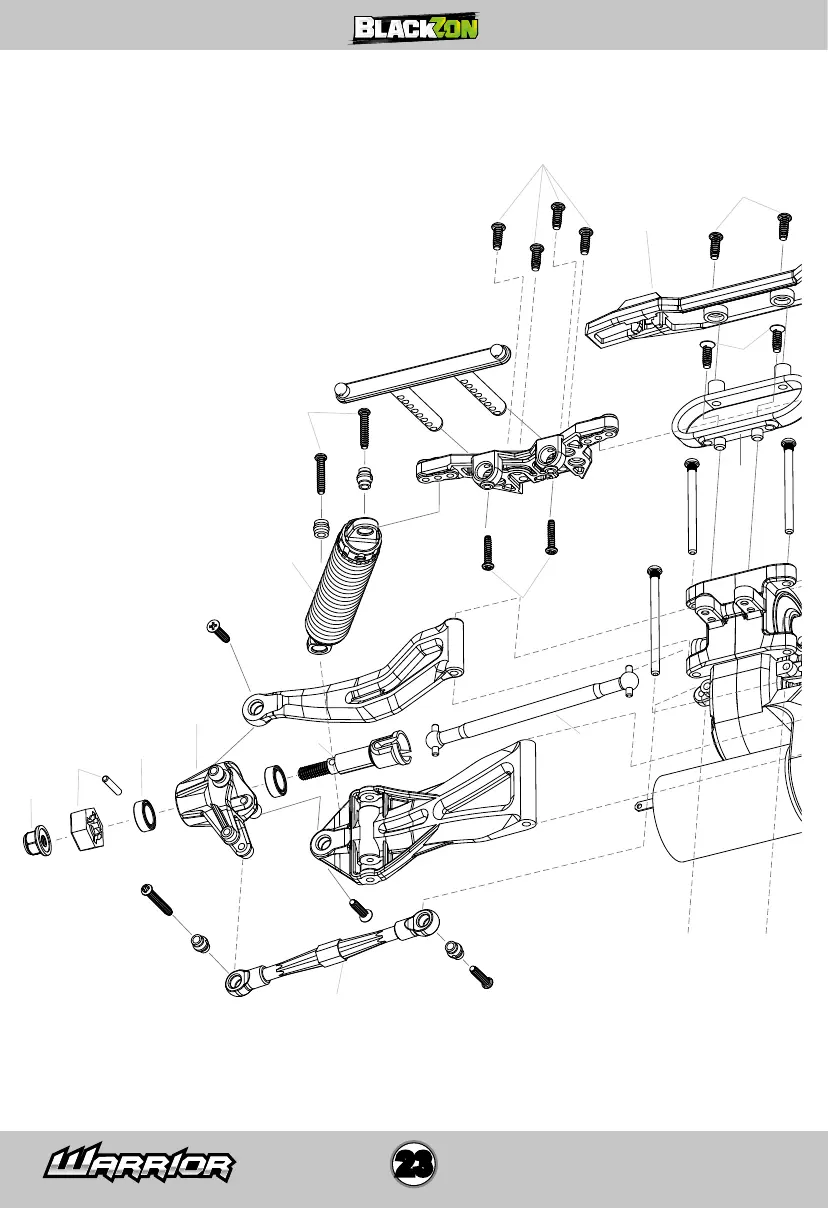 BLACKZON

WARRIOR

23