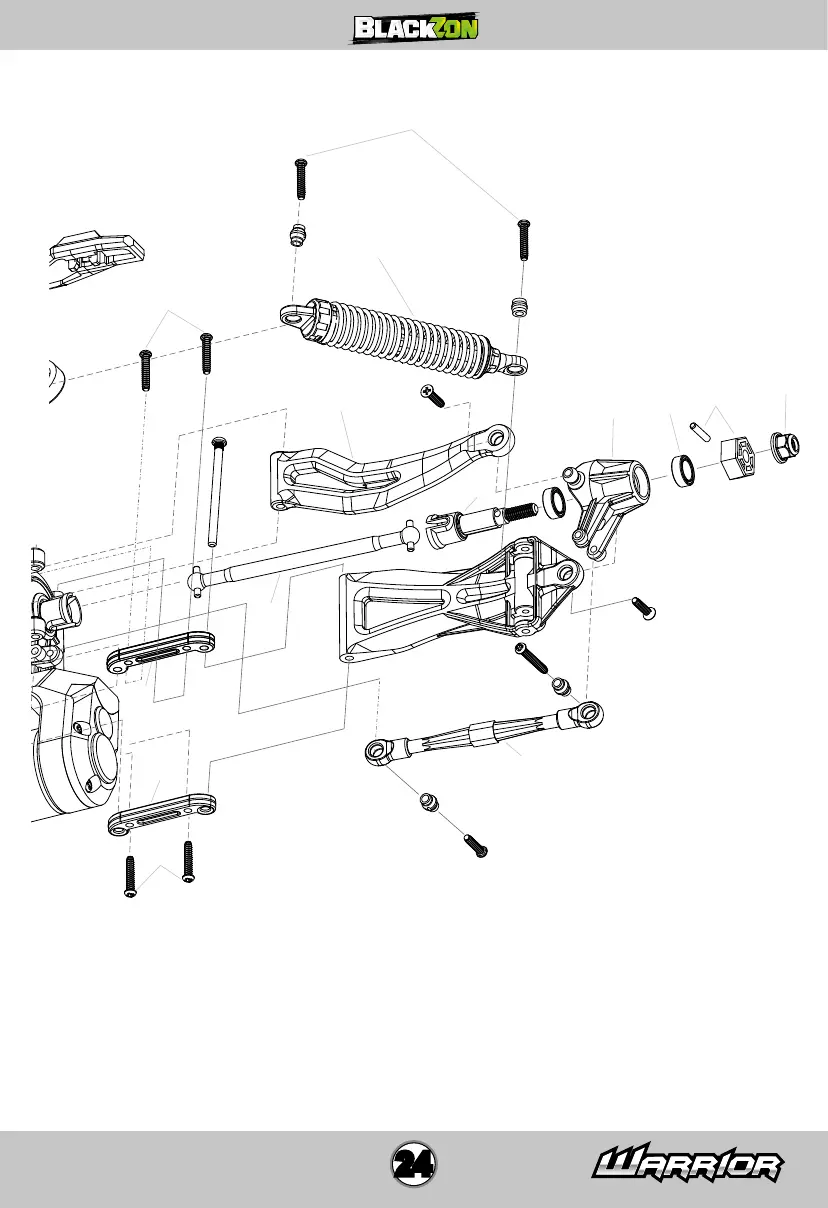 BLACKZON

24

WARRIOR