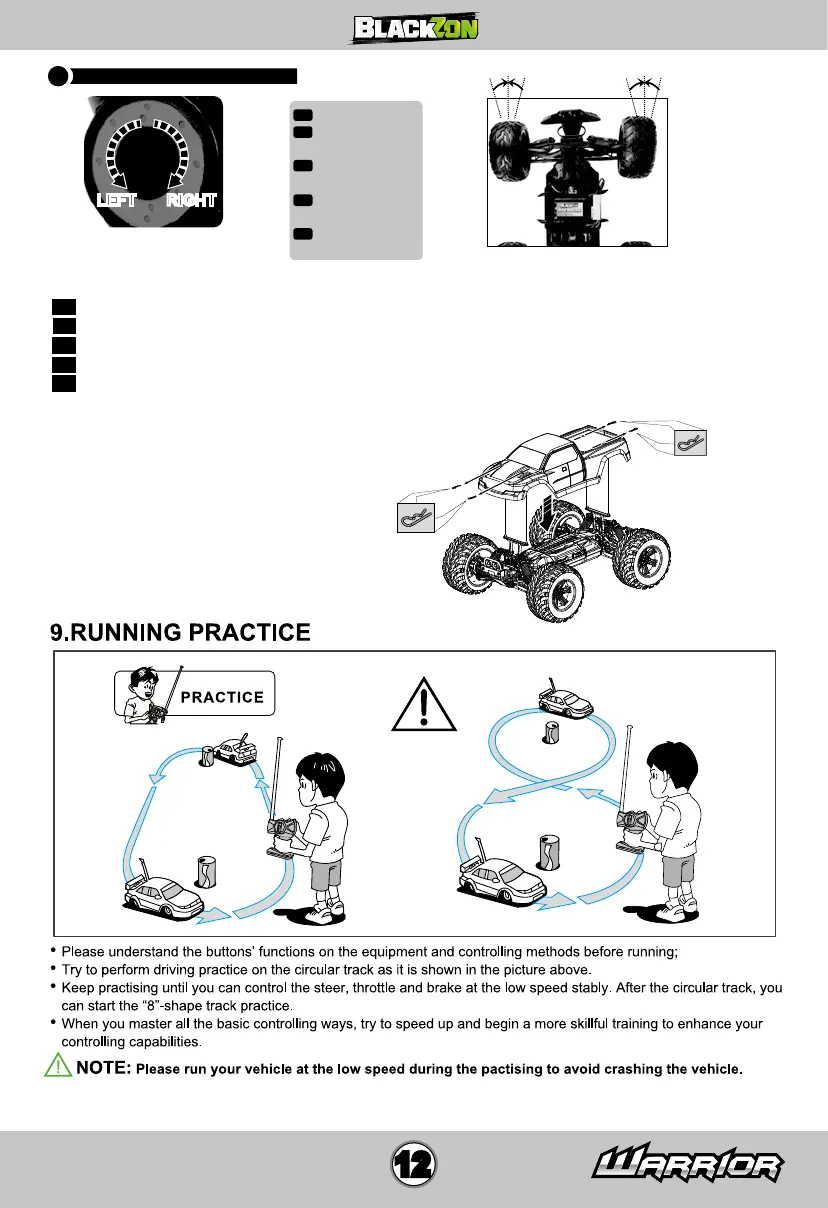 BLACKZON

LEFT RIGHT

9.RUNNING PRACTICE

PRACTICE

• Please understand the buttons' functions on the equipment and controlling methods before running;
• Try to perform driving practice on the circular track as it is shown in the picture above.
• Keep practising until you can control the steer, throttle and brake at the low speed stably. After the circular track, you can start the "8"-shape track practice.
• When you master all the basic controlling ways, try to speed up and begin a more skillful training to enhance your controlling capabilities.

NOTE: Please run your vehicle at the low speed during the pactising to avoid crashing the vehicle.

12

WARRIOR