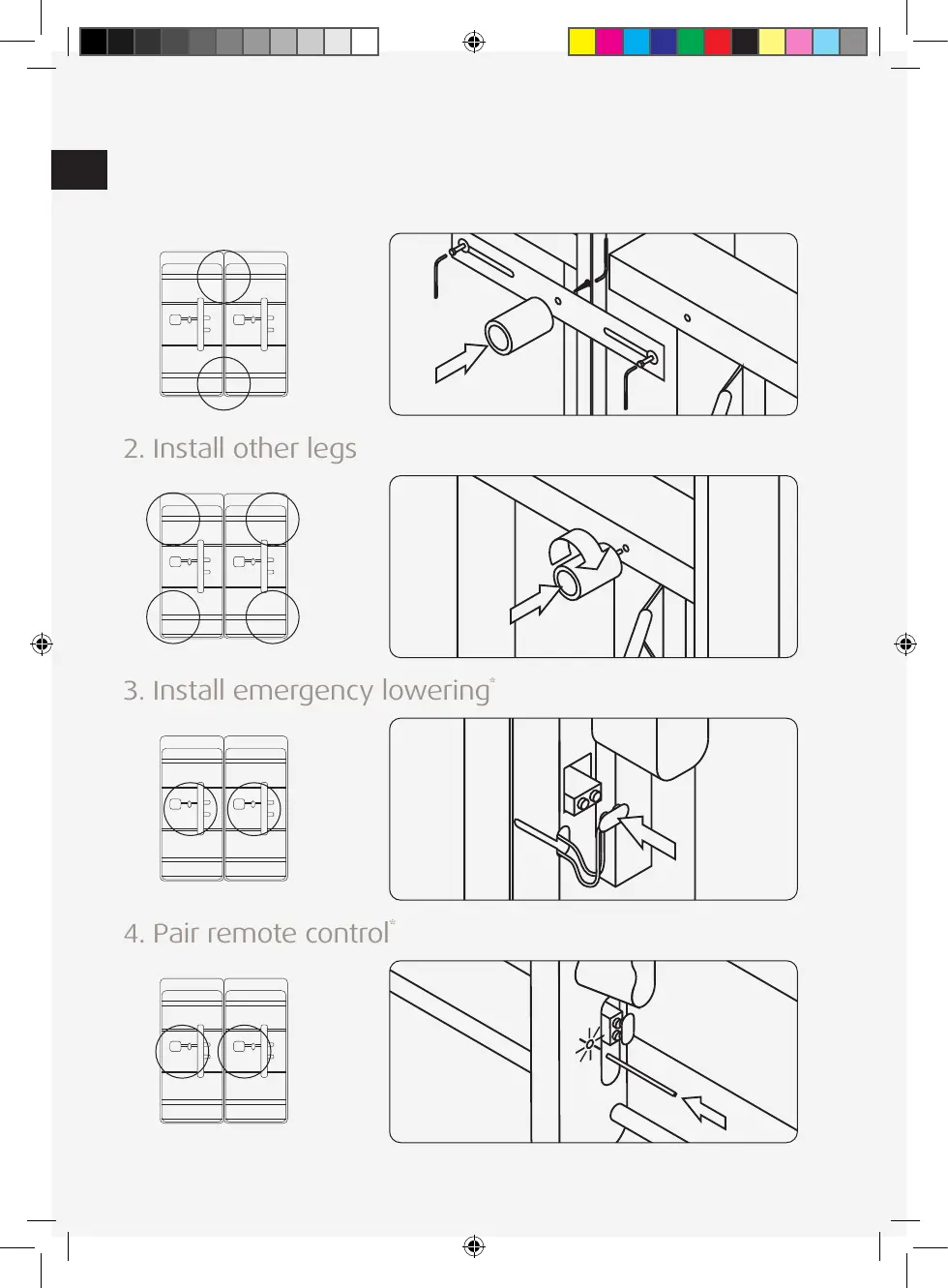 2. Install other legs

3. Install emergency lowering*

4. Pair remote control*