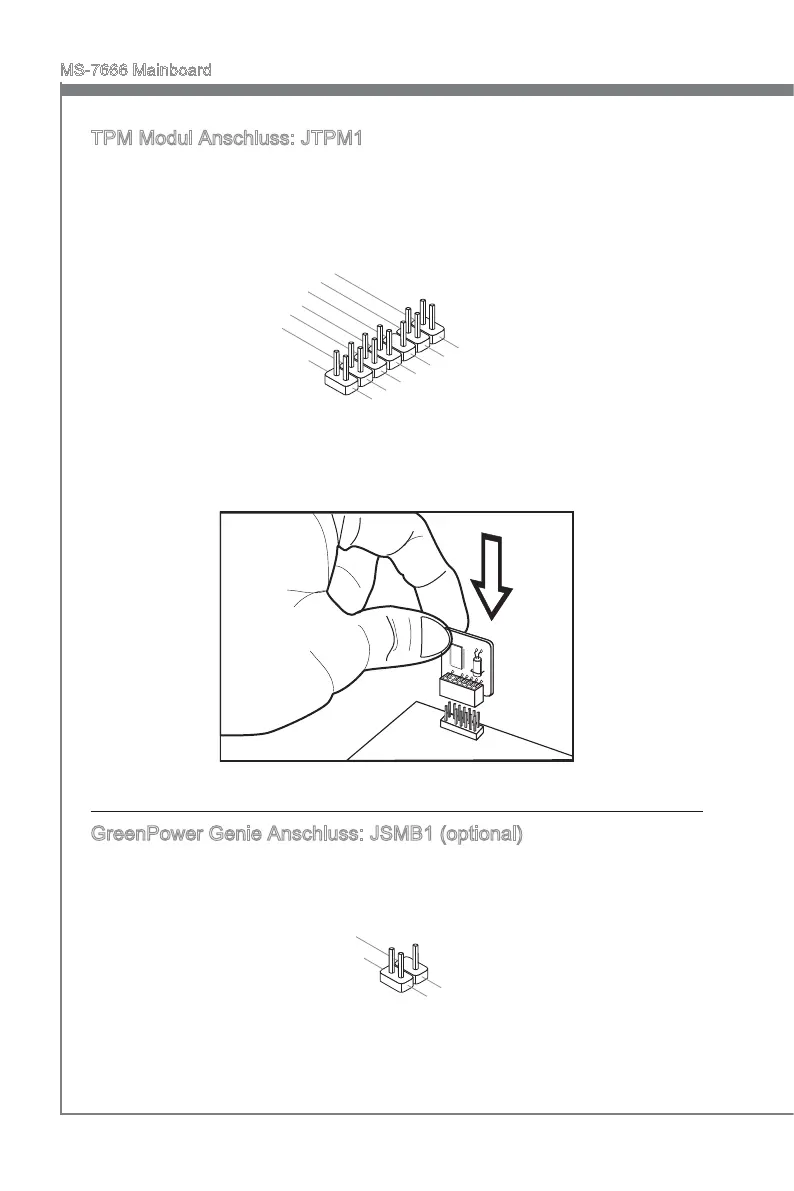 MS-7666 Mainboard

TPM Modul Anschluss: JTPM1

GreenPower Genie Anschluss: JSMB1 (optional)