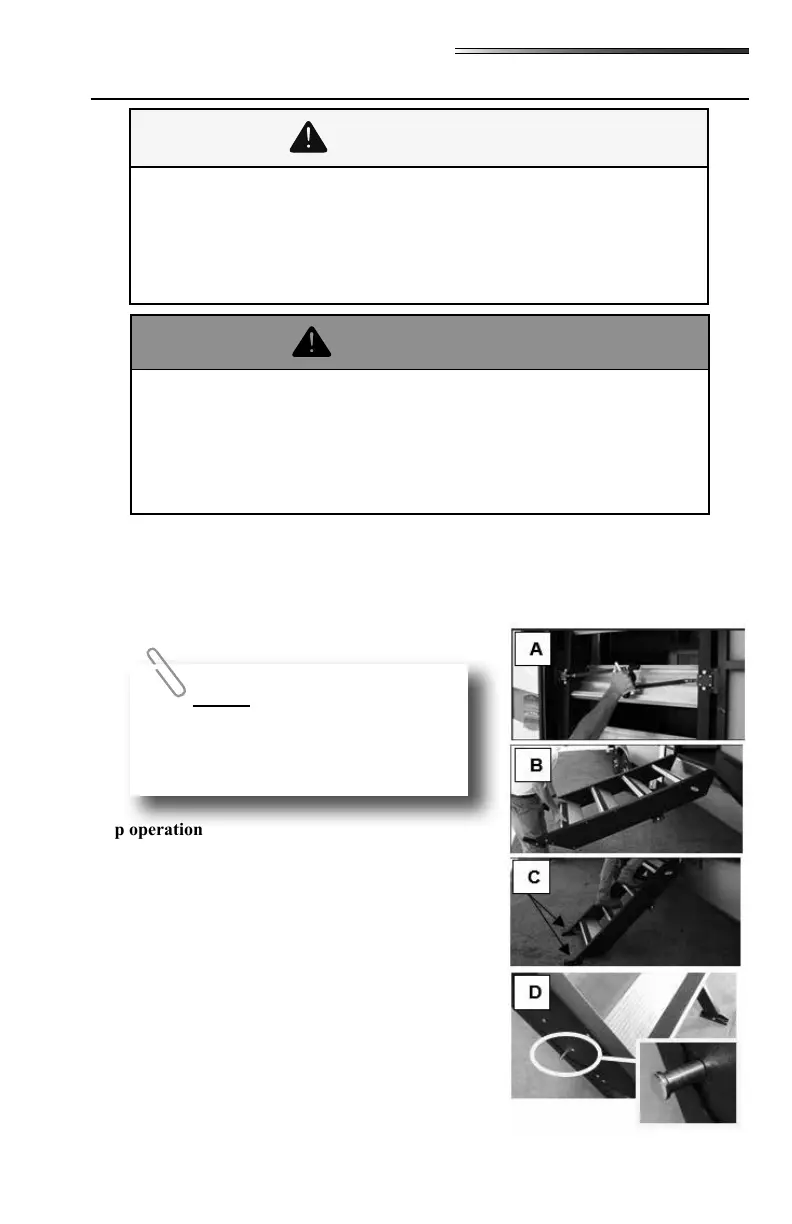 p operation

A

B

C

D