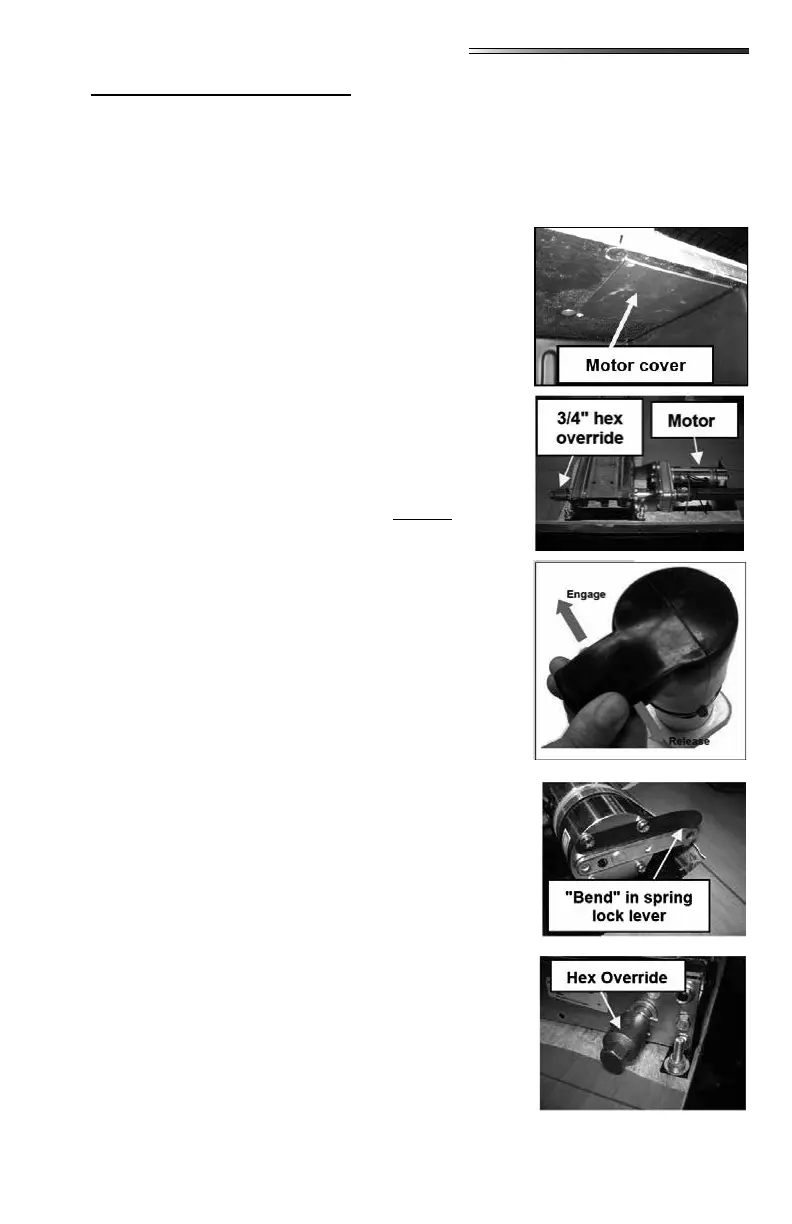 Motor cover

3/4" hex override

Motor

Engage

Release

"Bend" in spring lock lever

Hex Override