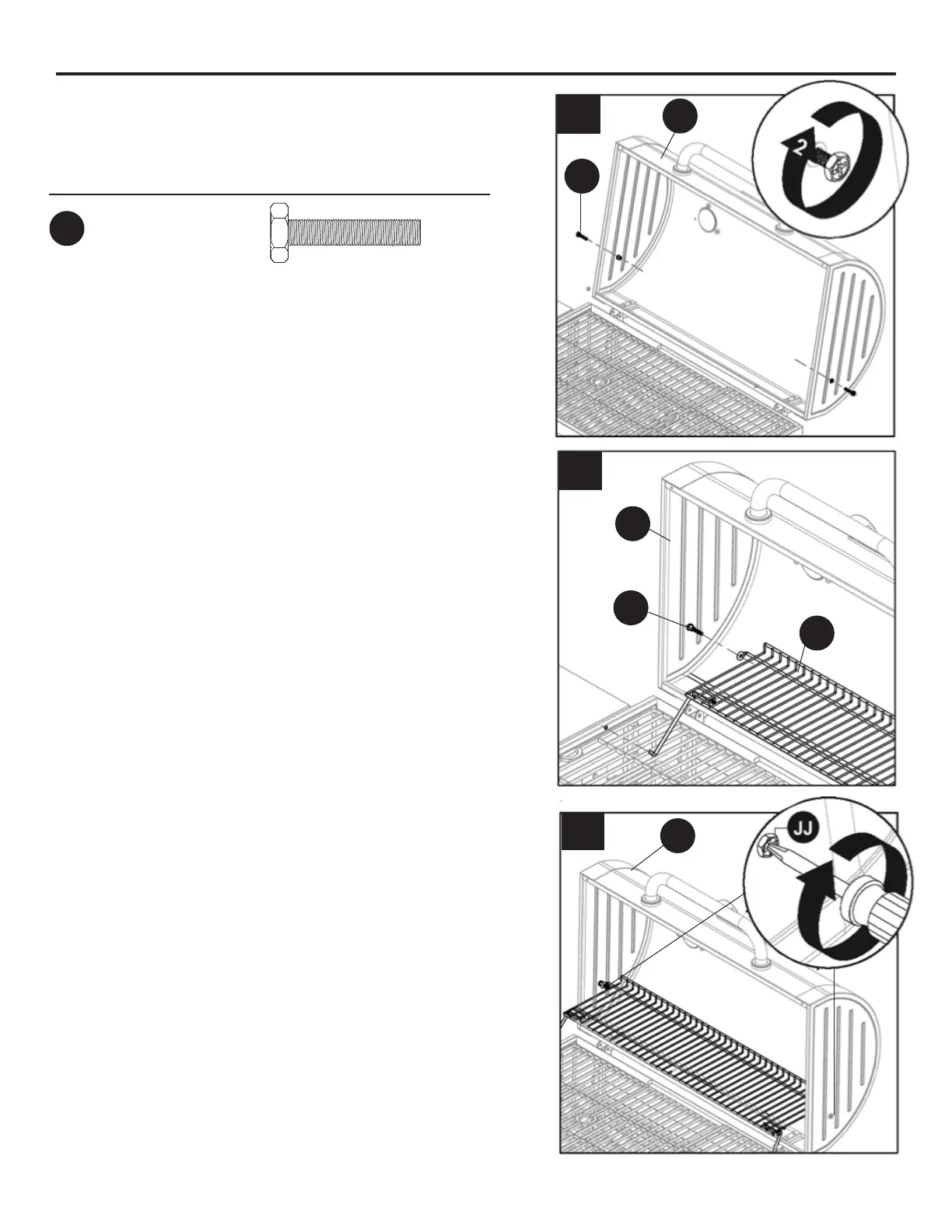 2

JJ