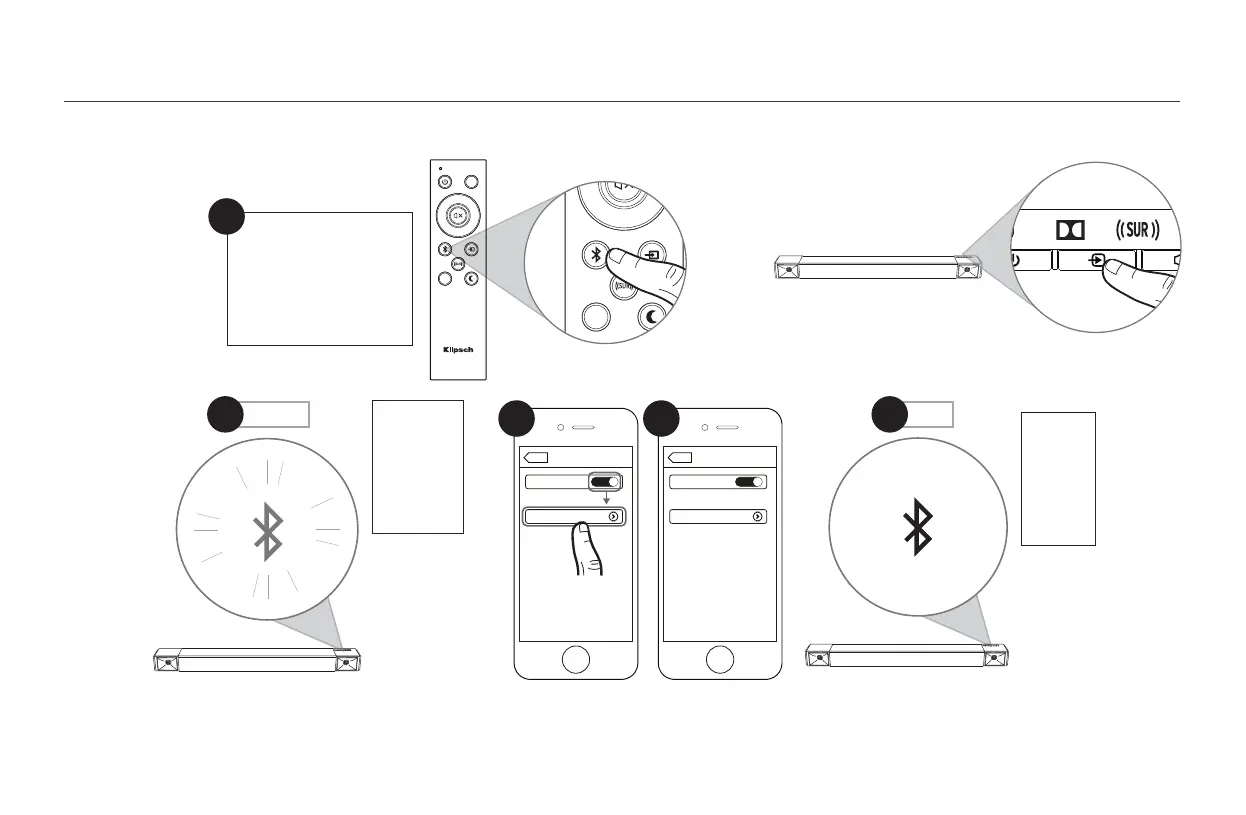 Klipsch

((SUR))