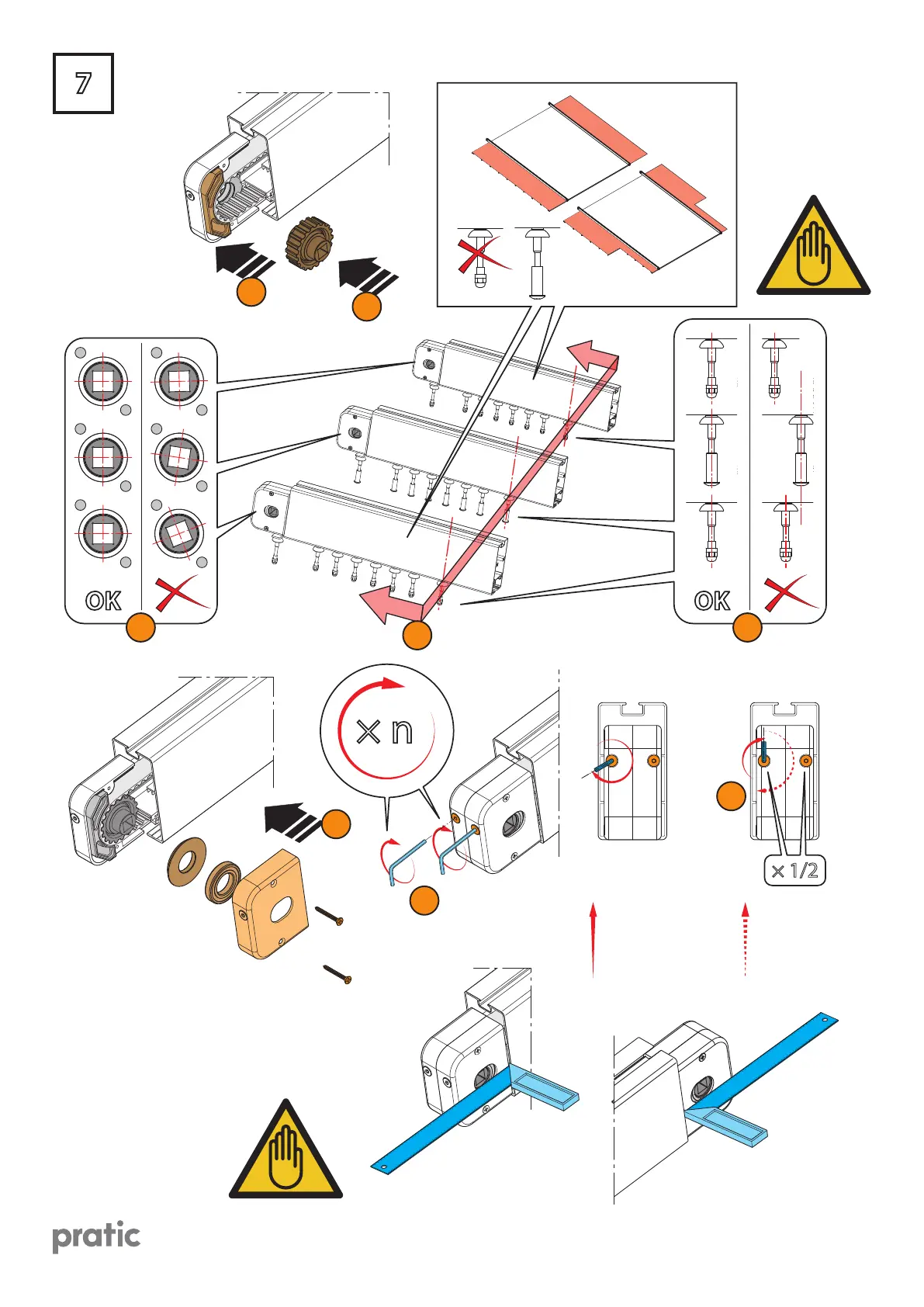 7

OK

OK

× n

× 1/2

pratic