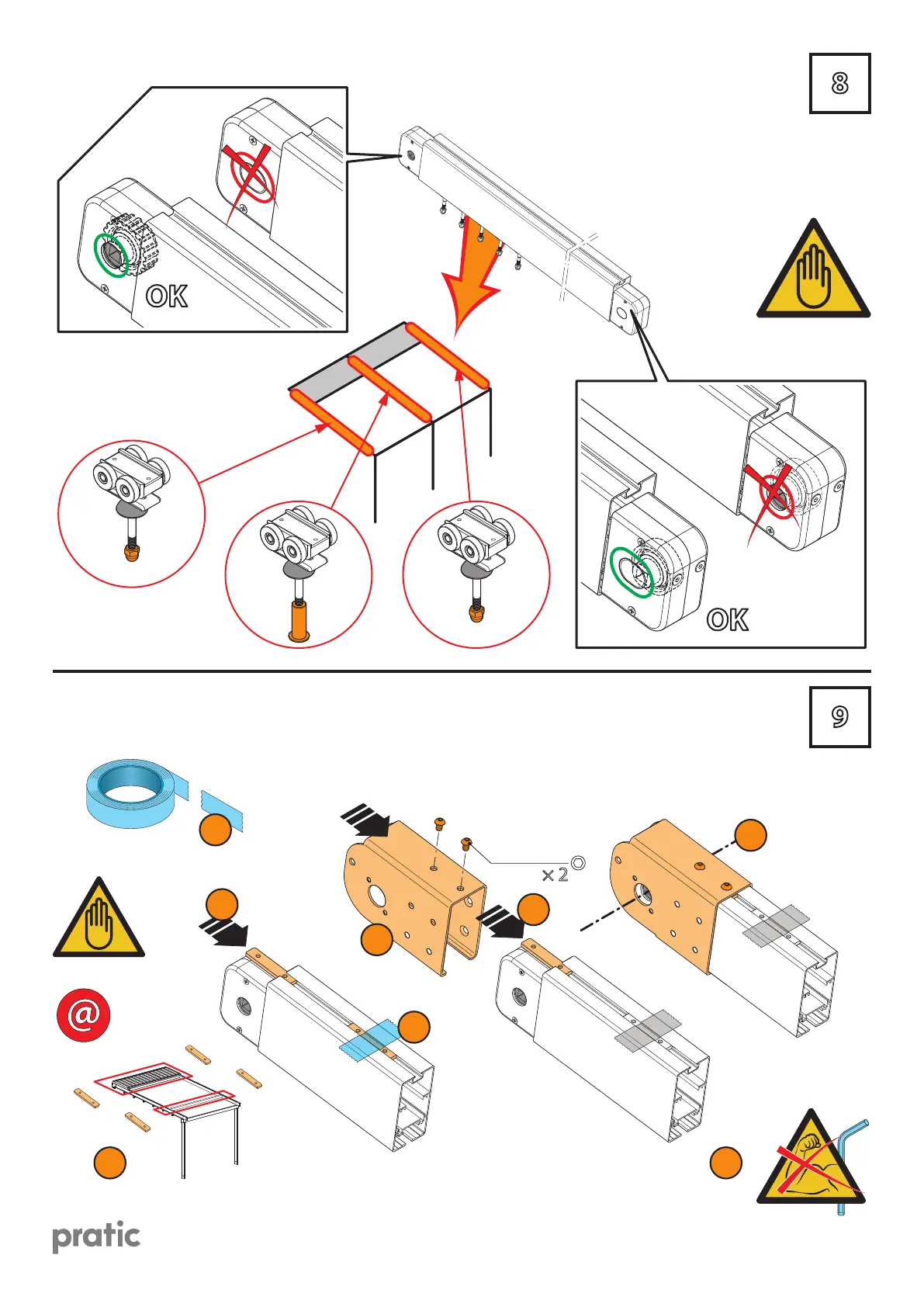 8

OK

OK

9

×2

@

pratic