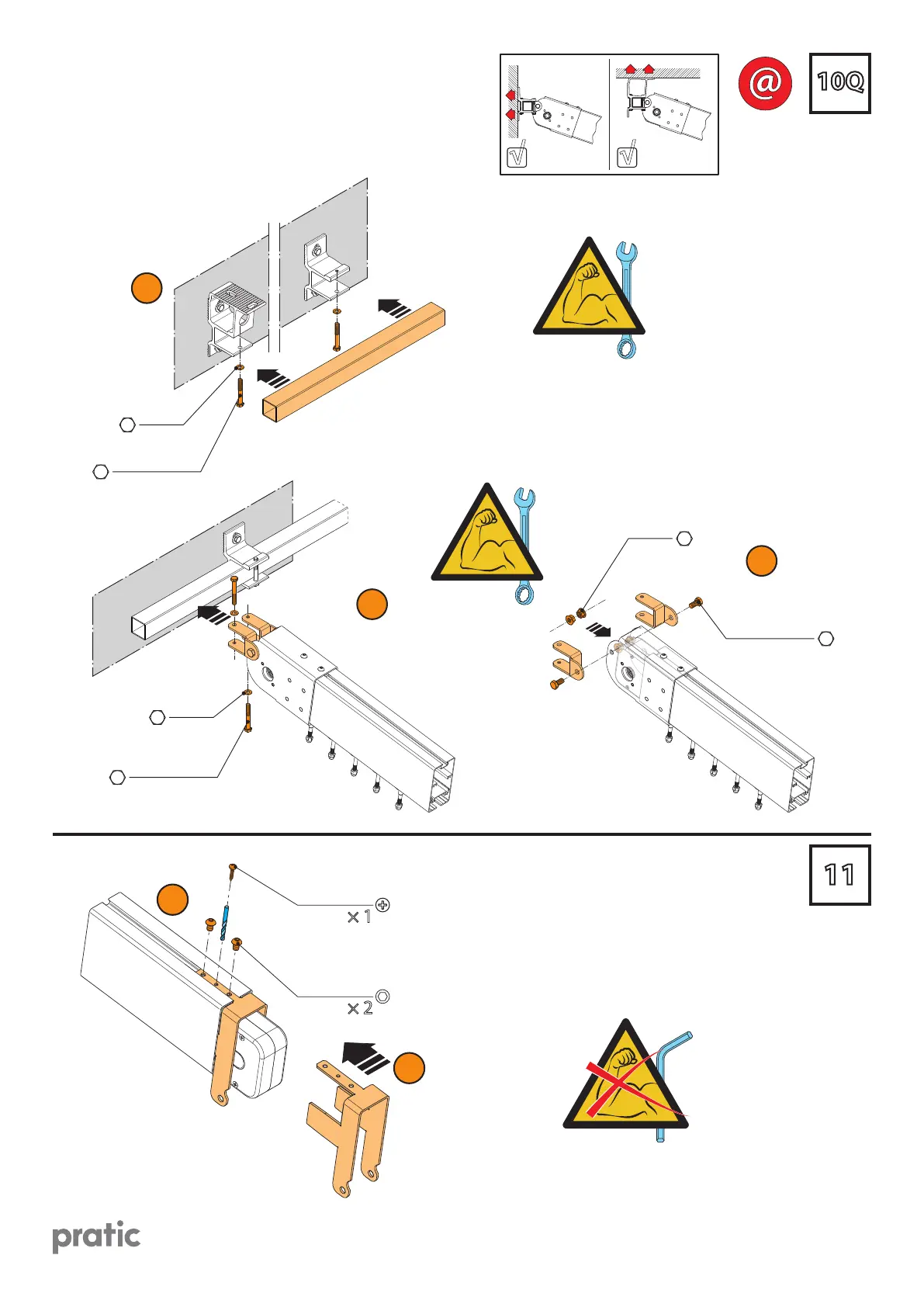 @

10Q

11

× 1

× 2

pratic