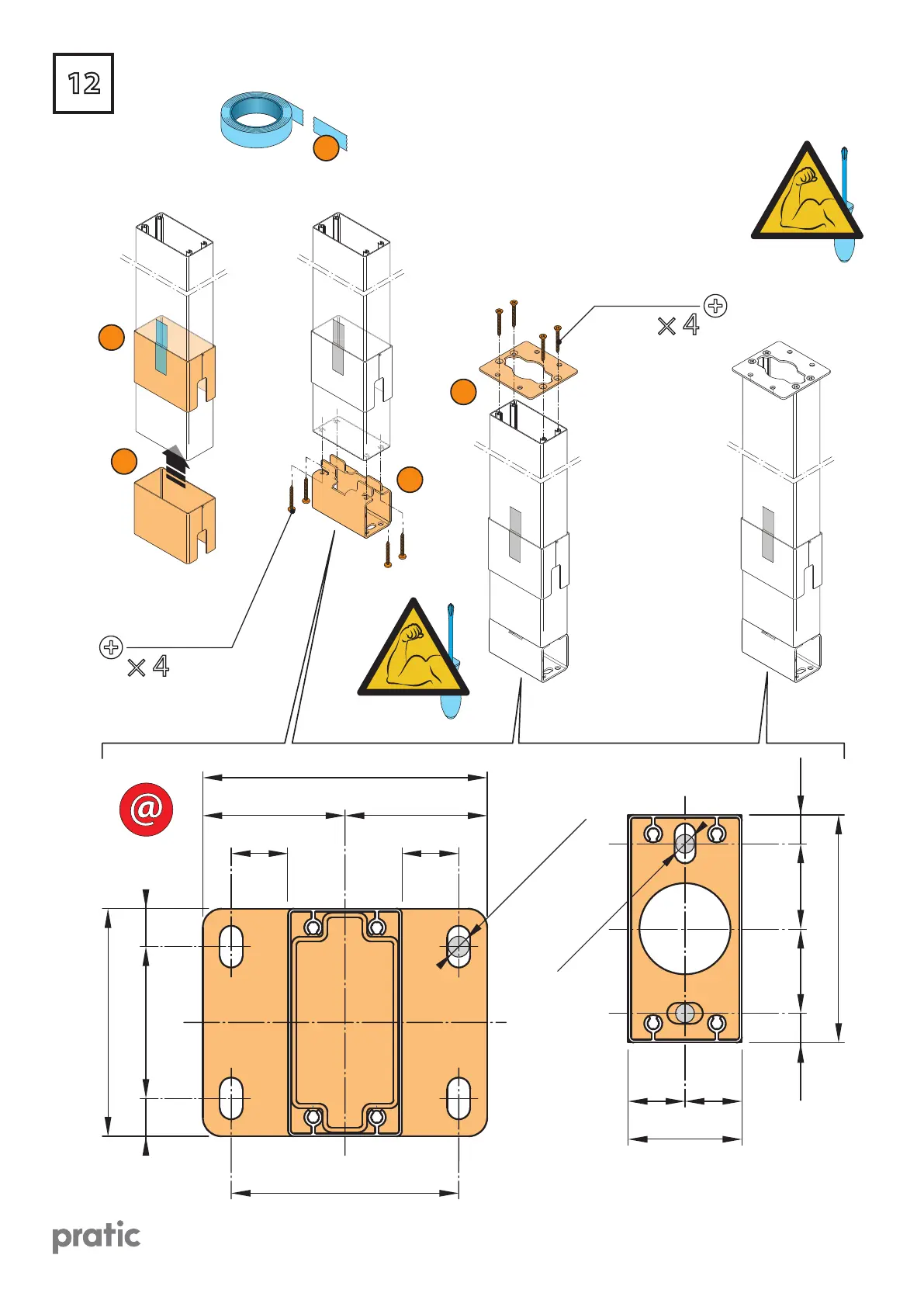 12

× 4

× 4

@

pratic