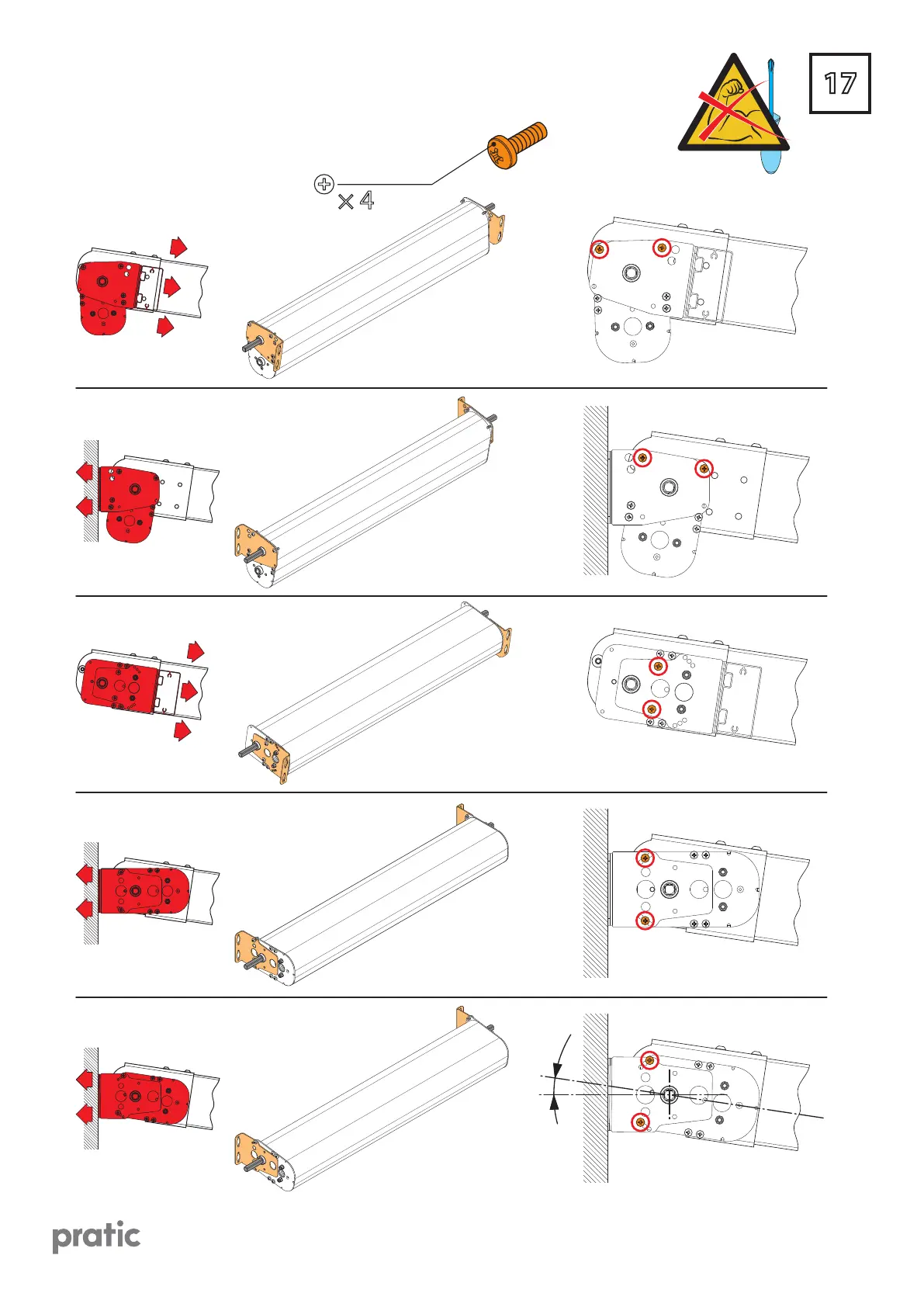 17

× 4

pratic