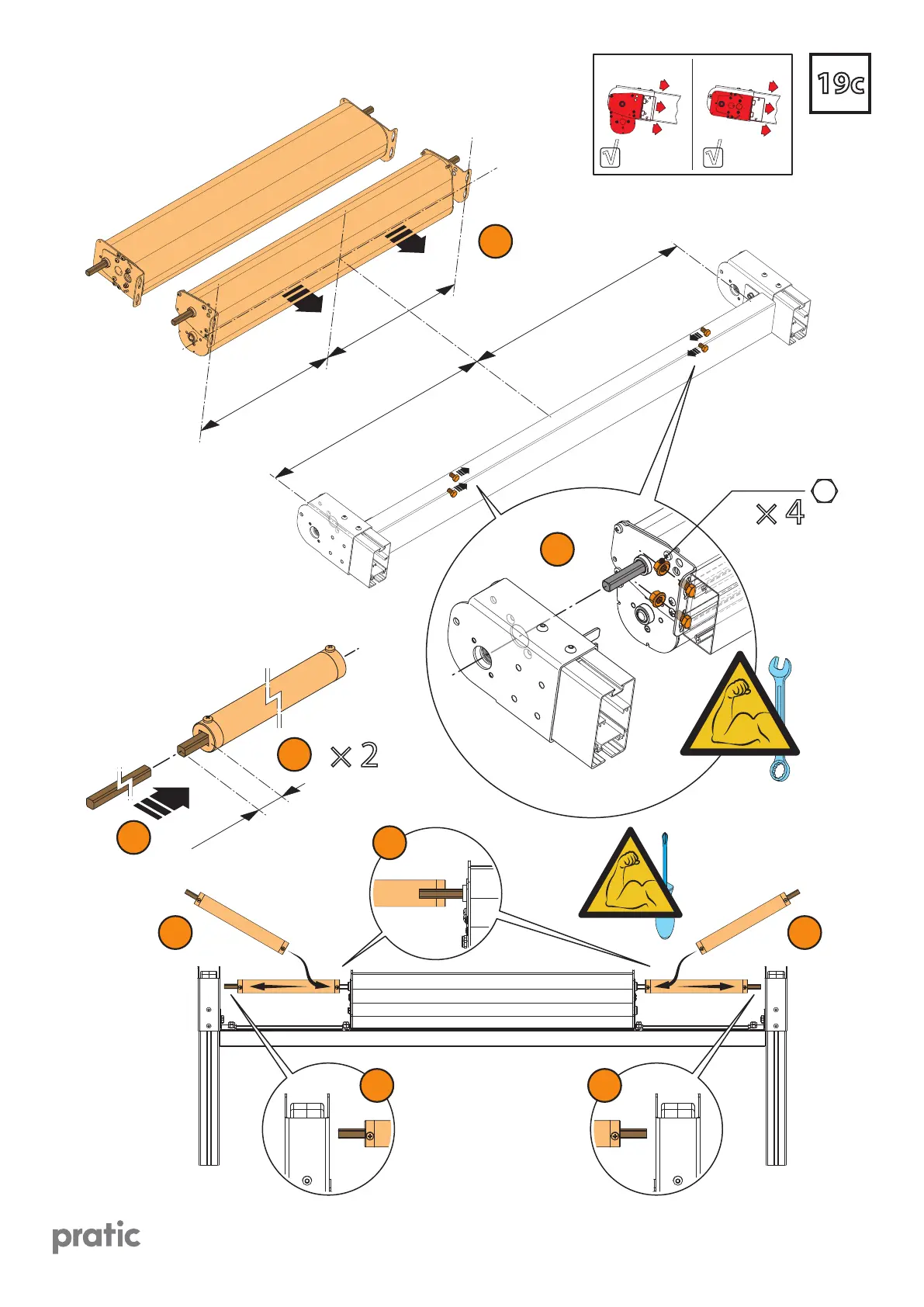 19c

√ √

× 4

× 2

pratic