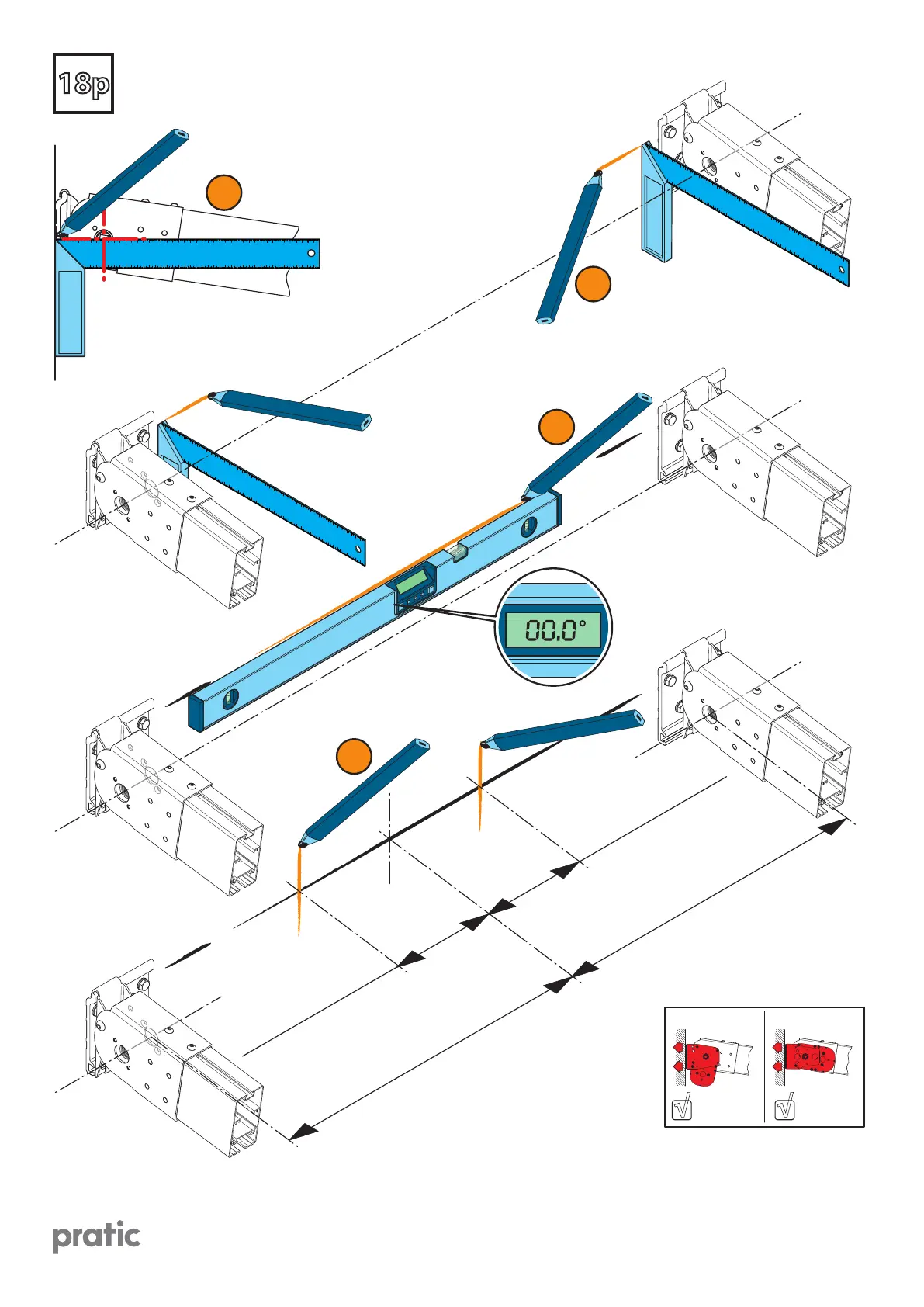 18p

00.0°

pratic