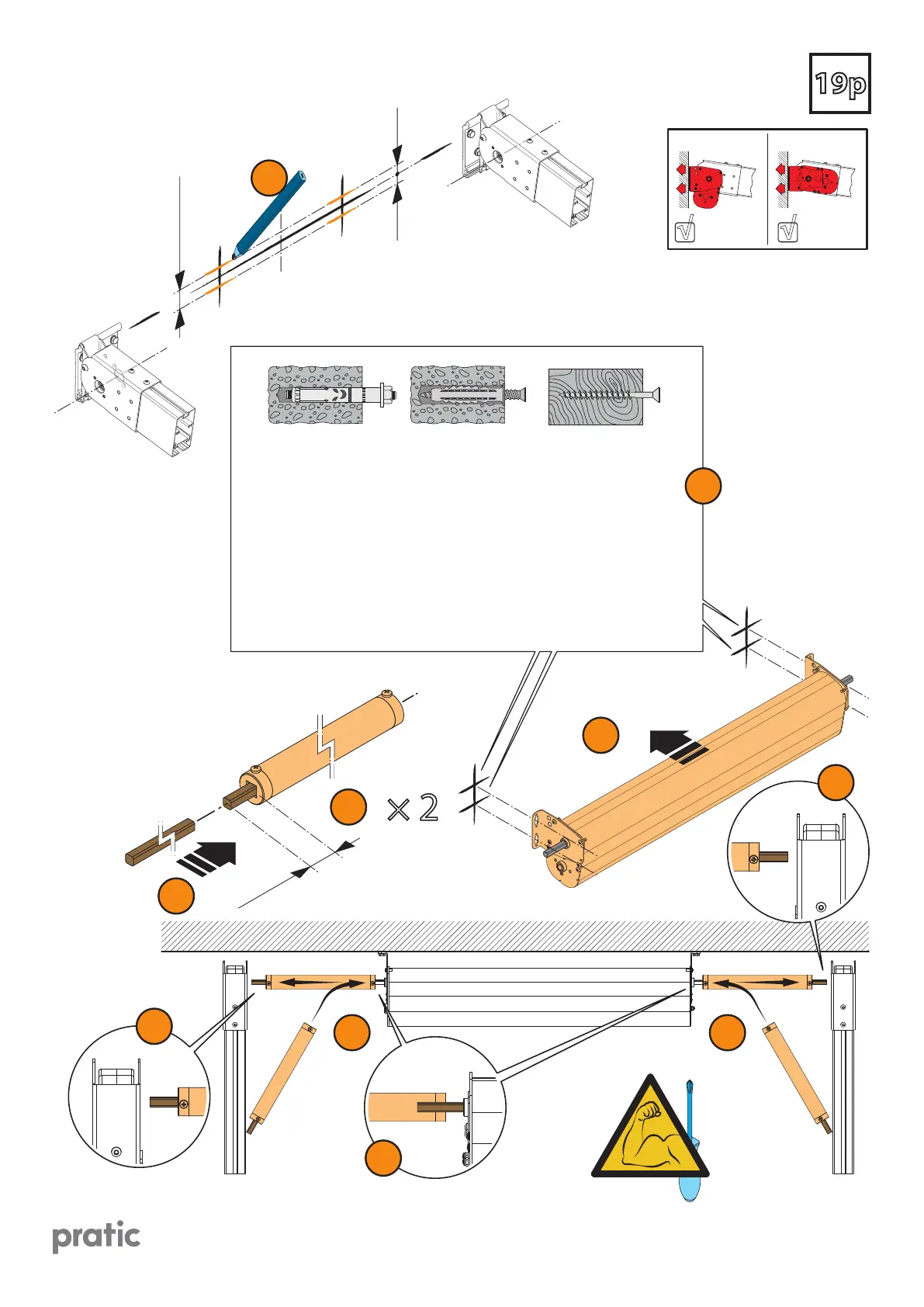 19p

√

√

× 2

pratic