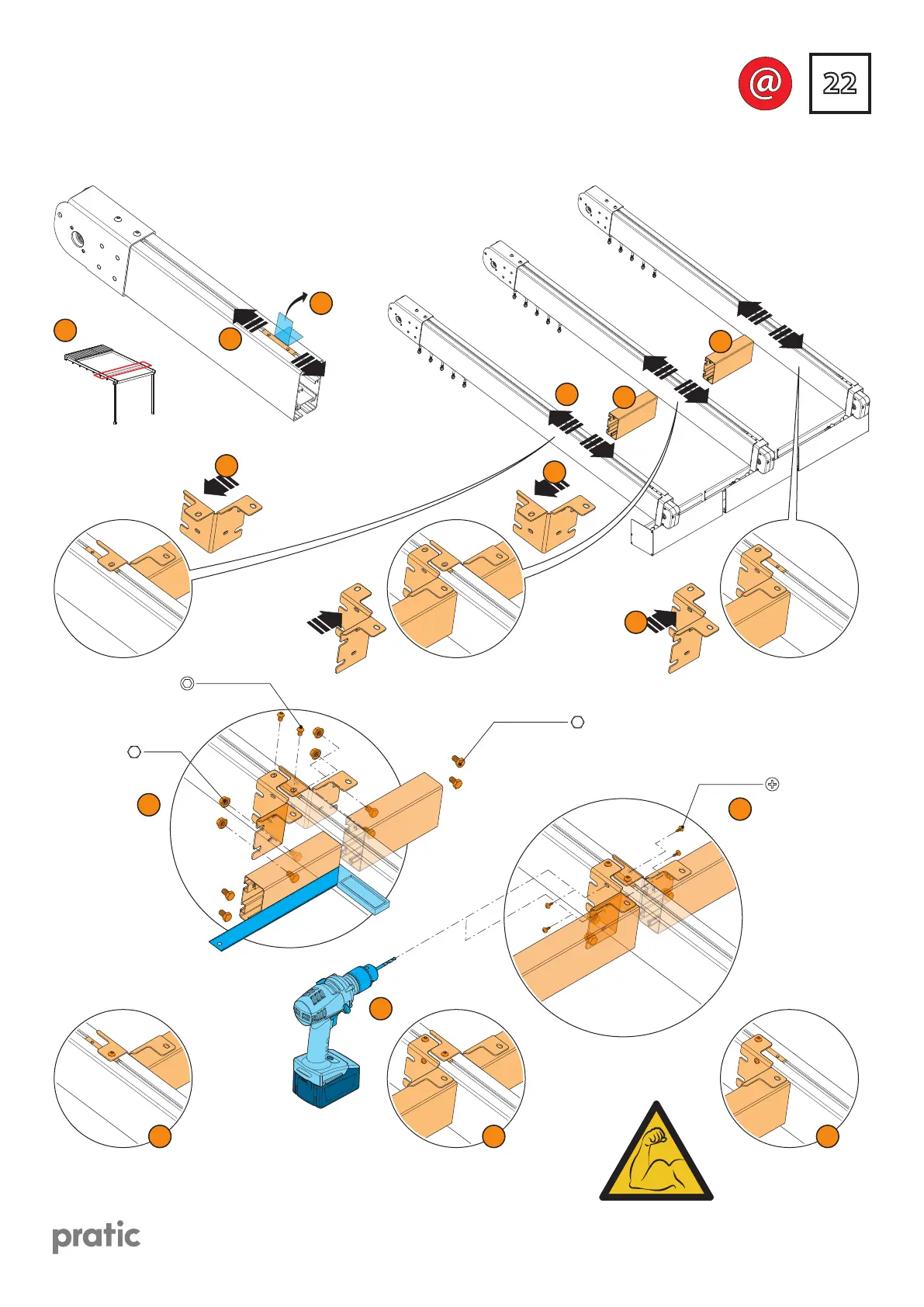 @

22

pratic