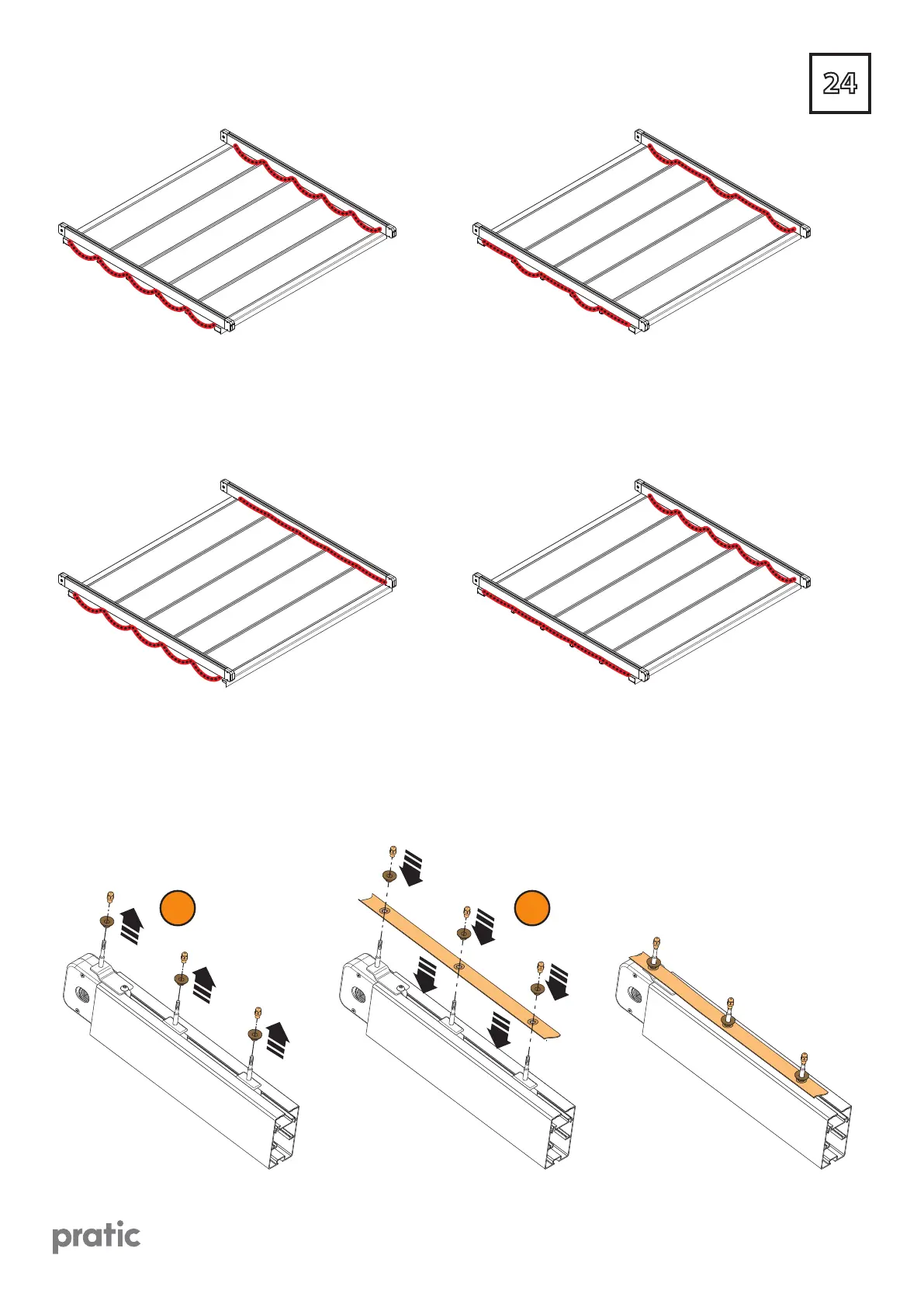 24

pratic