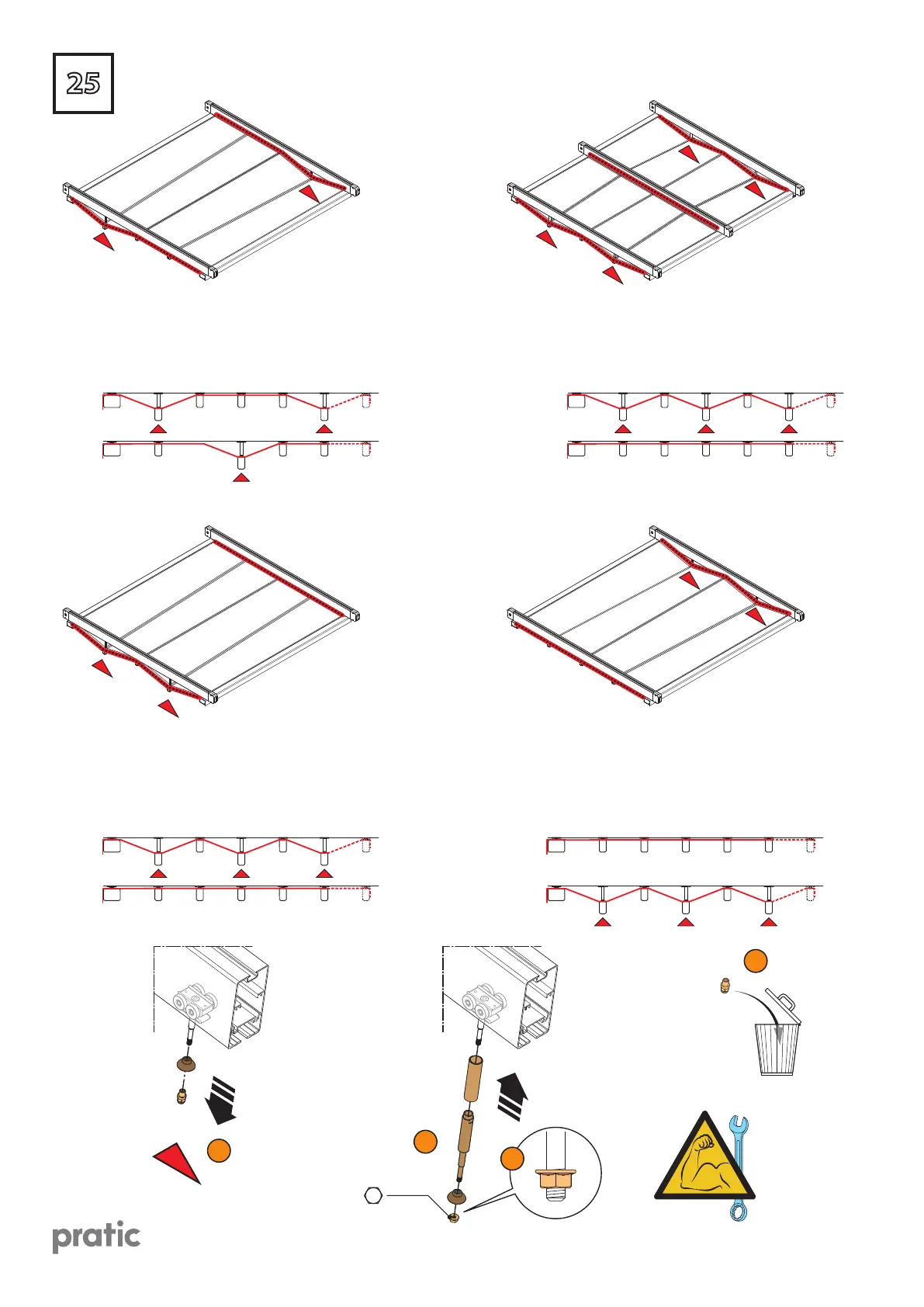 25

pratic