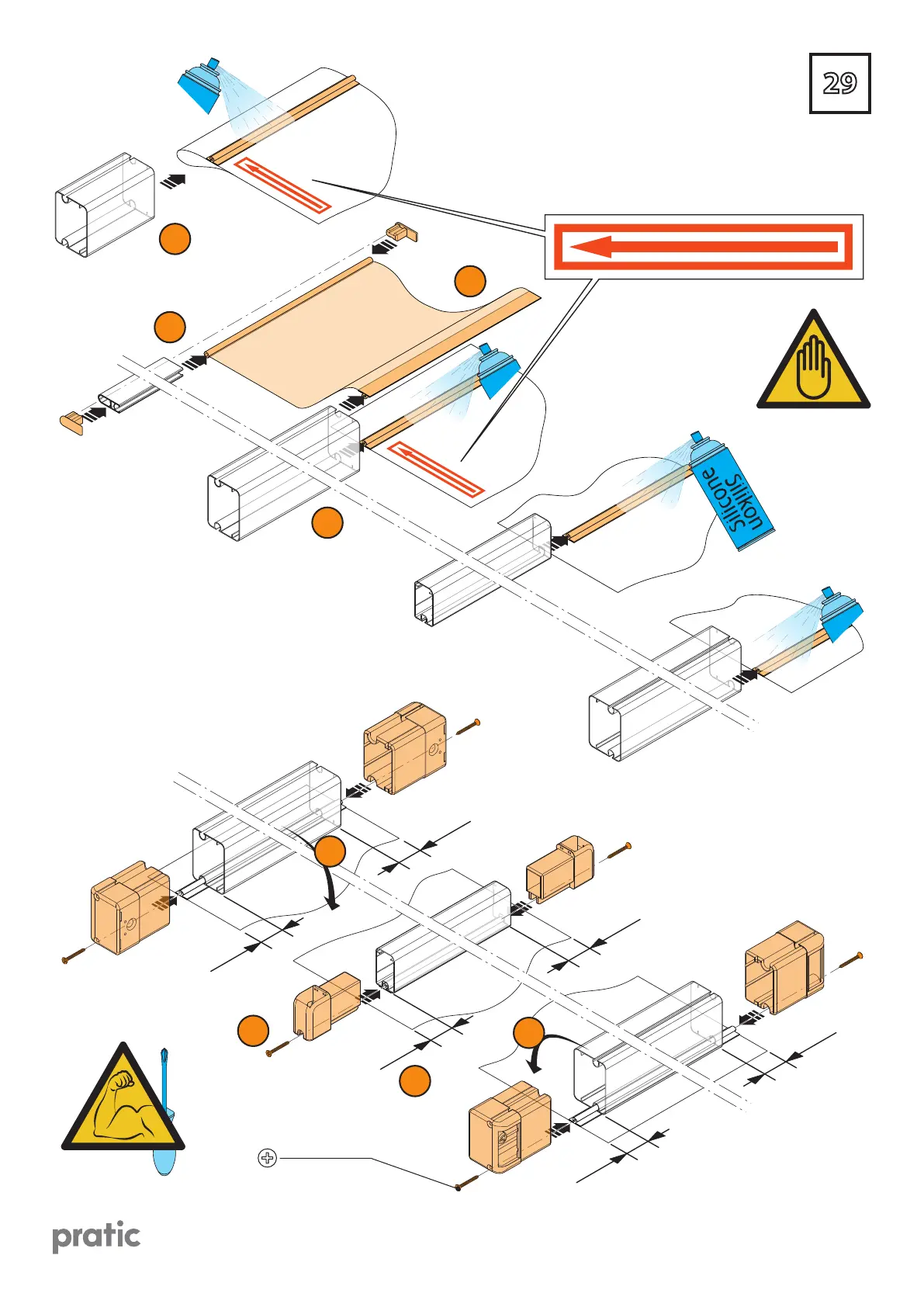 29

Silikon
Silicone

pratic