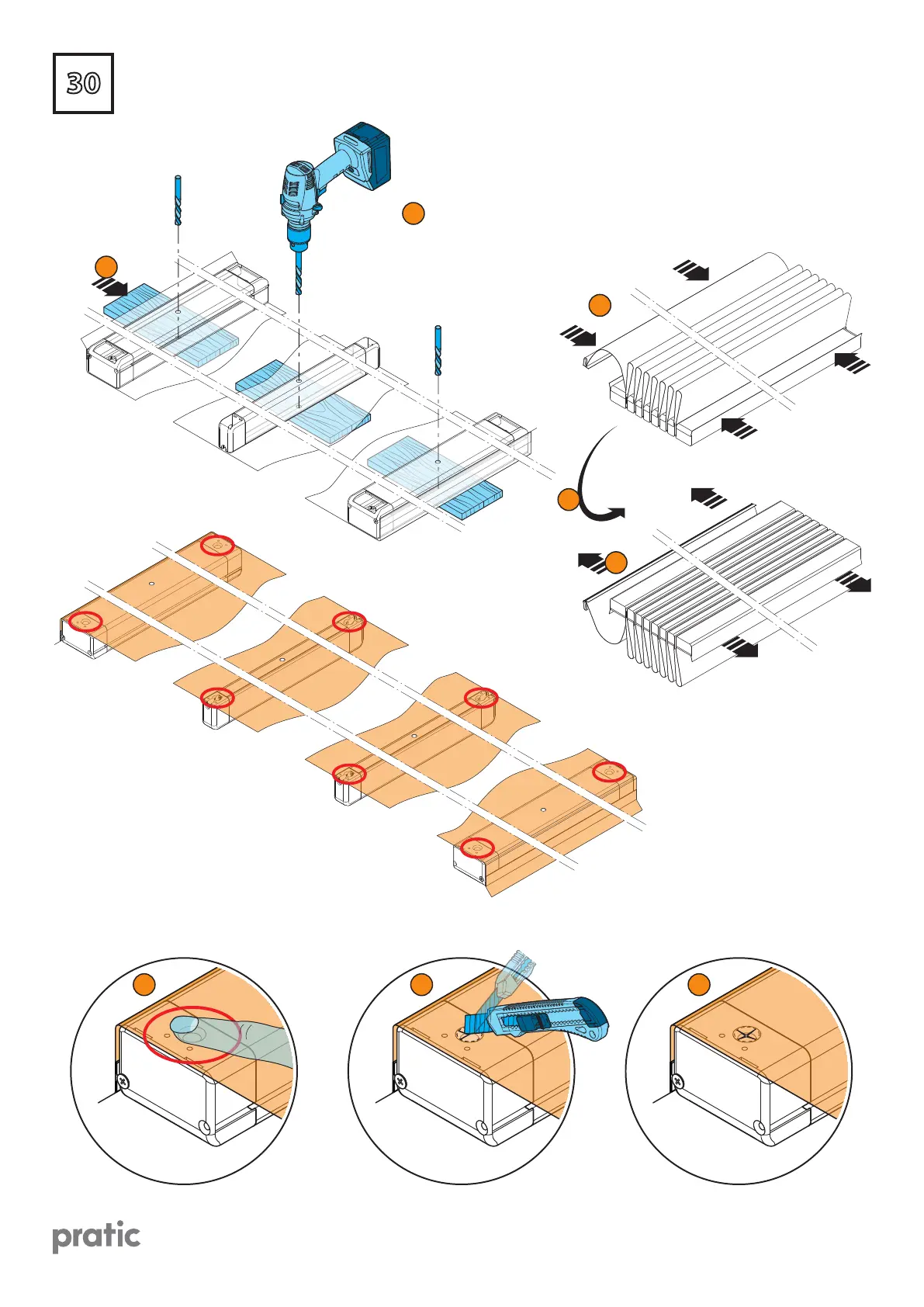 30

pratic