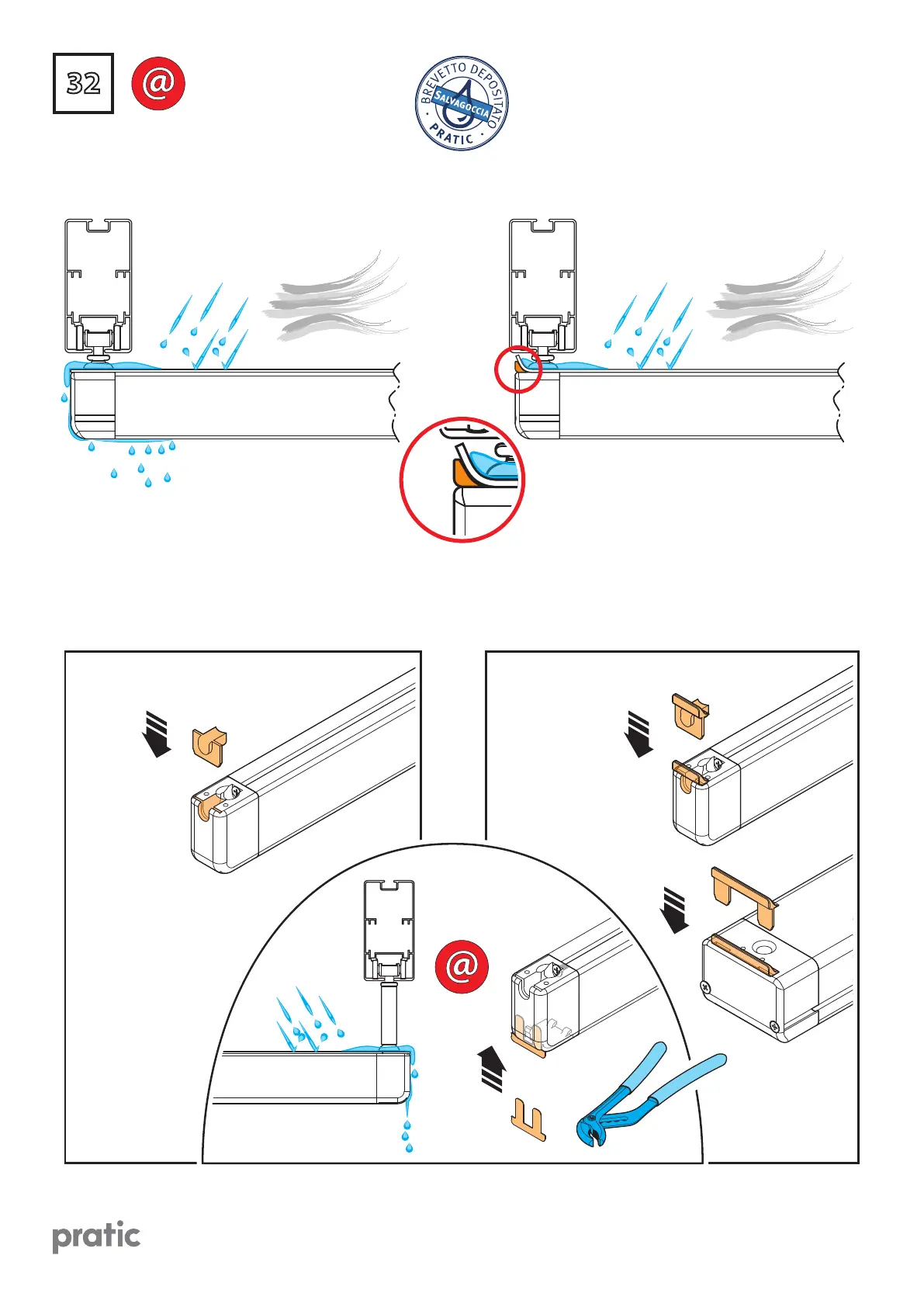 32

@

BREVETTO DEPOSITATO
SALVAGOCCIA
PRATIC

@

pratic